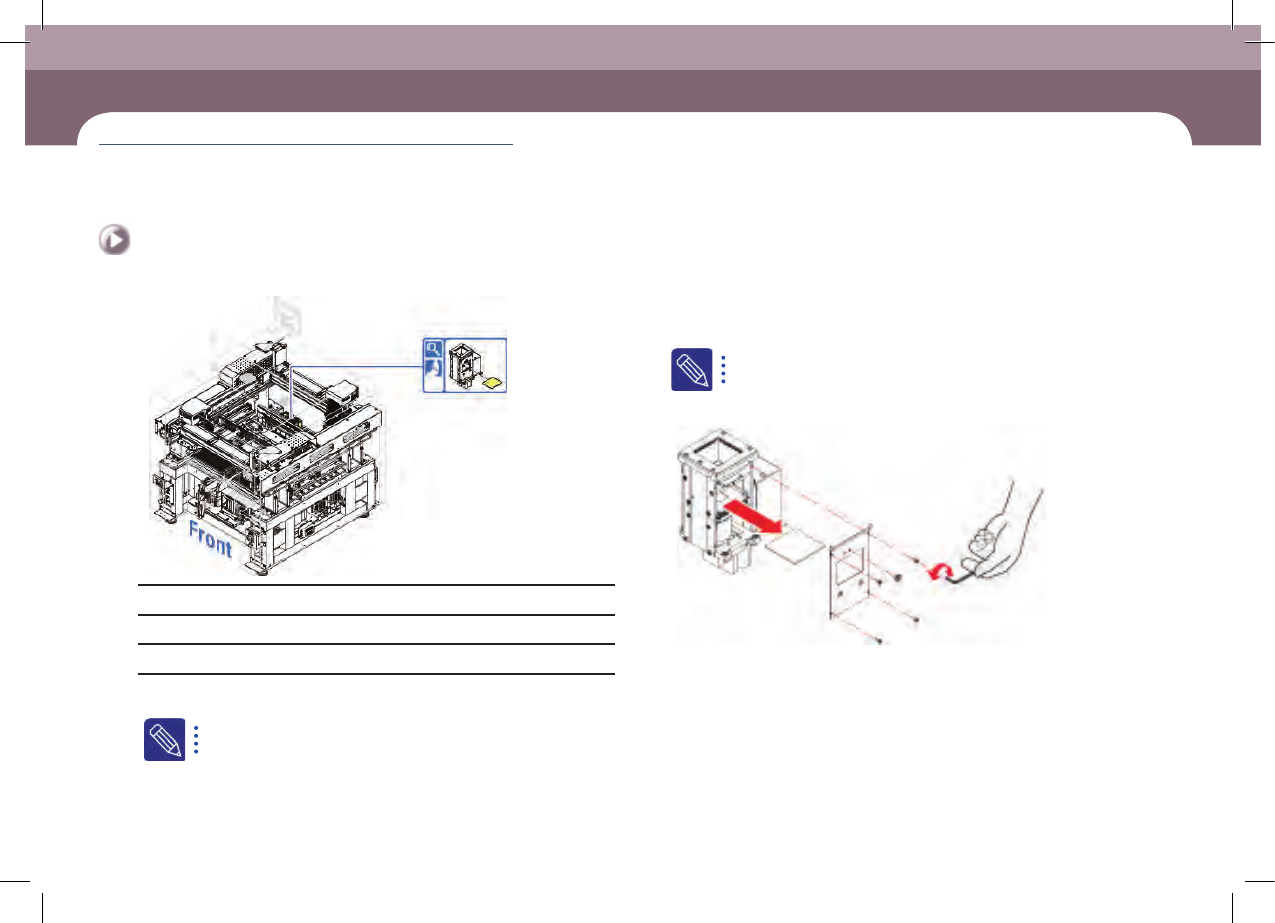 Front