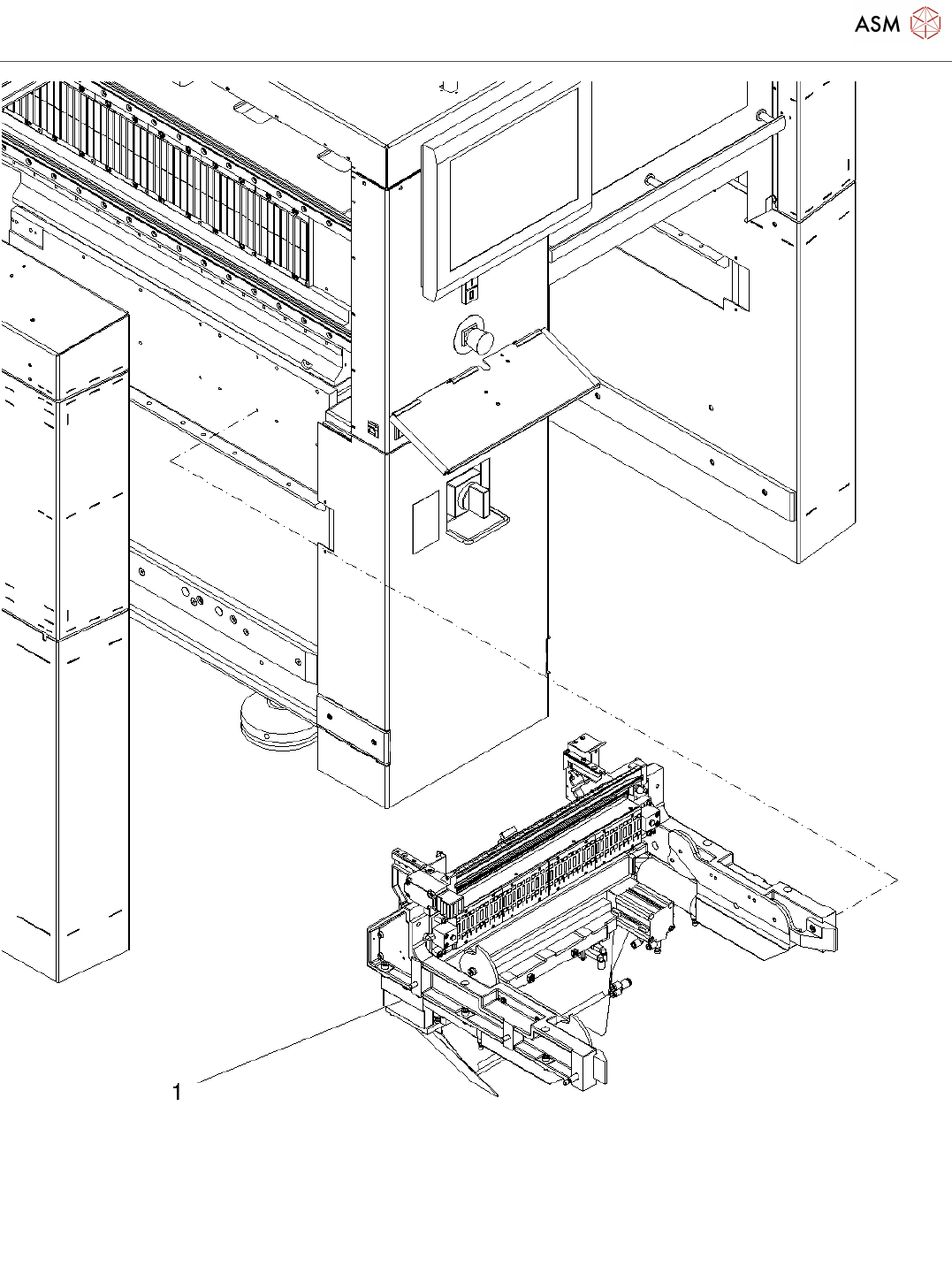 ASM

1