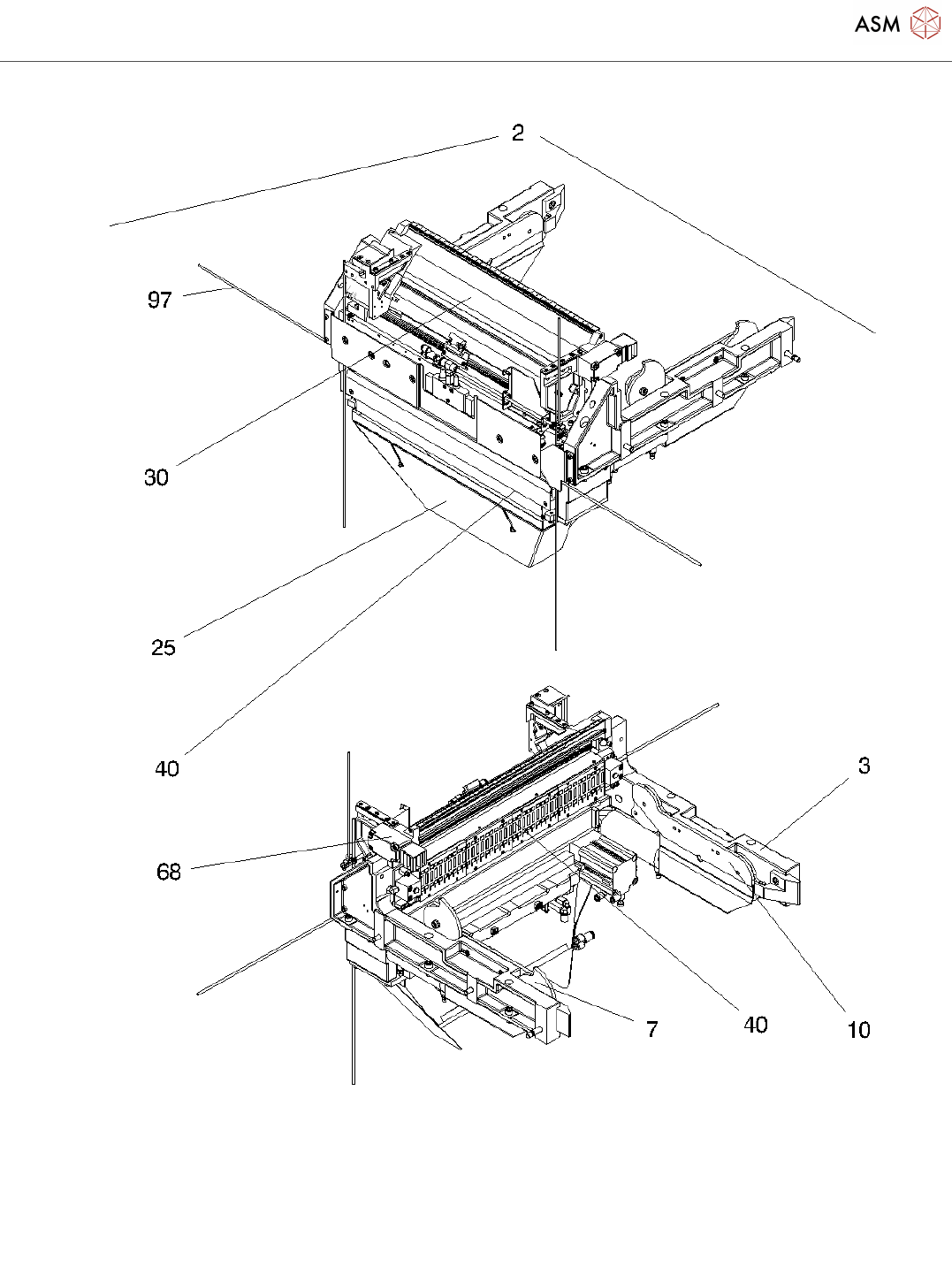 ASM

2

97

30

25

40

3

68

7

40

10