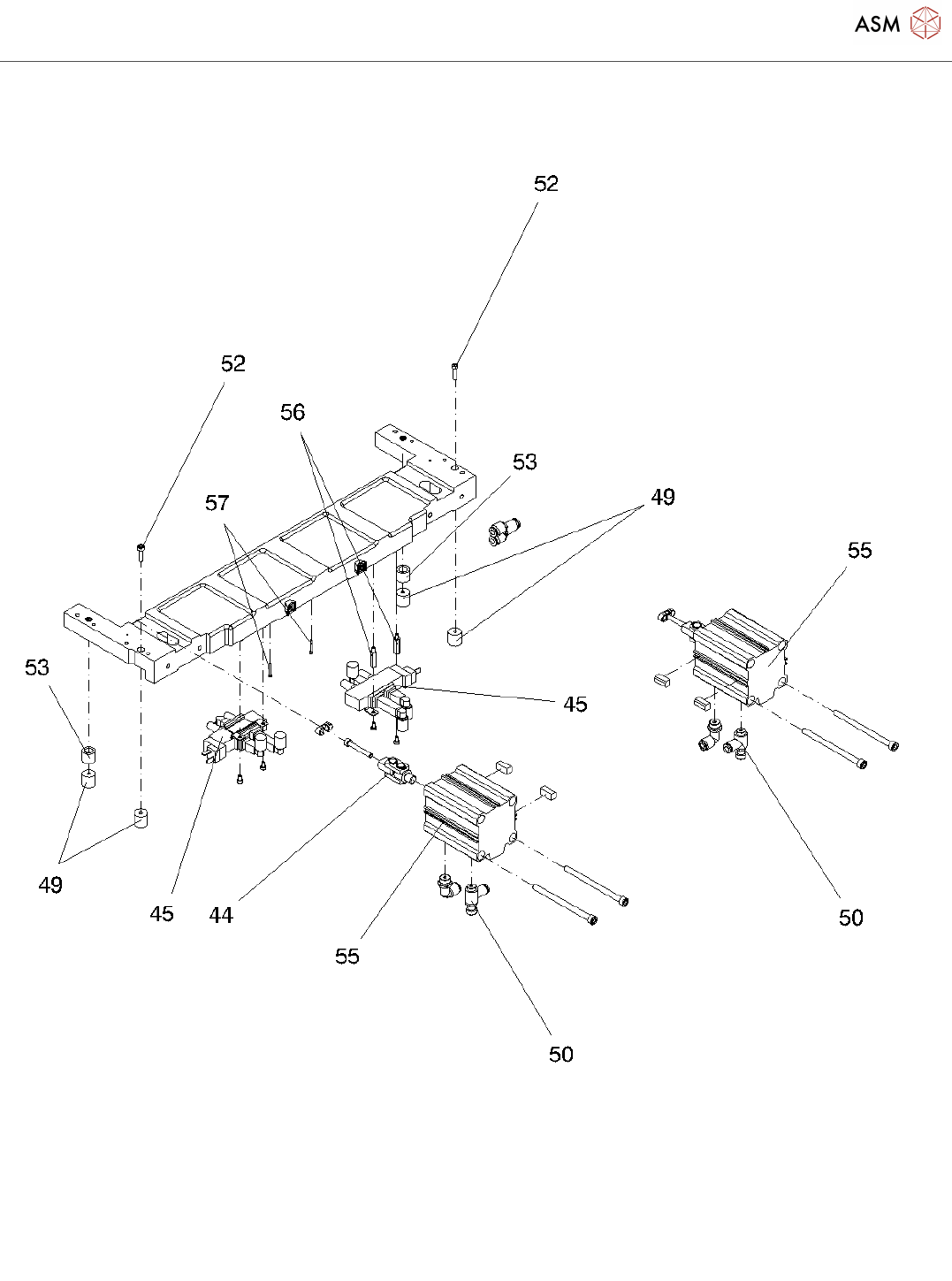 ASM

52

52

56

53

57

49

55

53

45

49

45

44

55

50

50