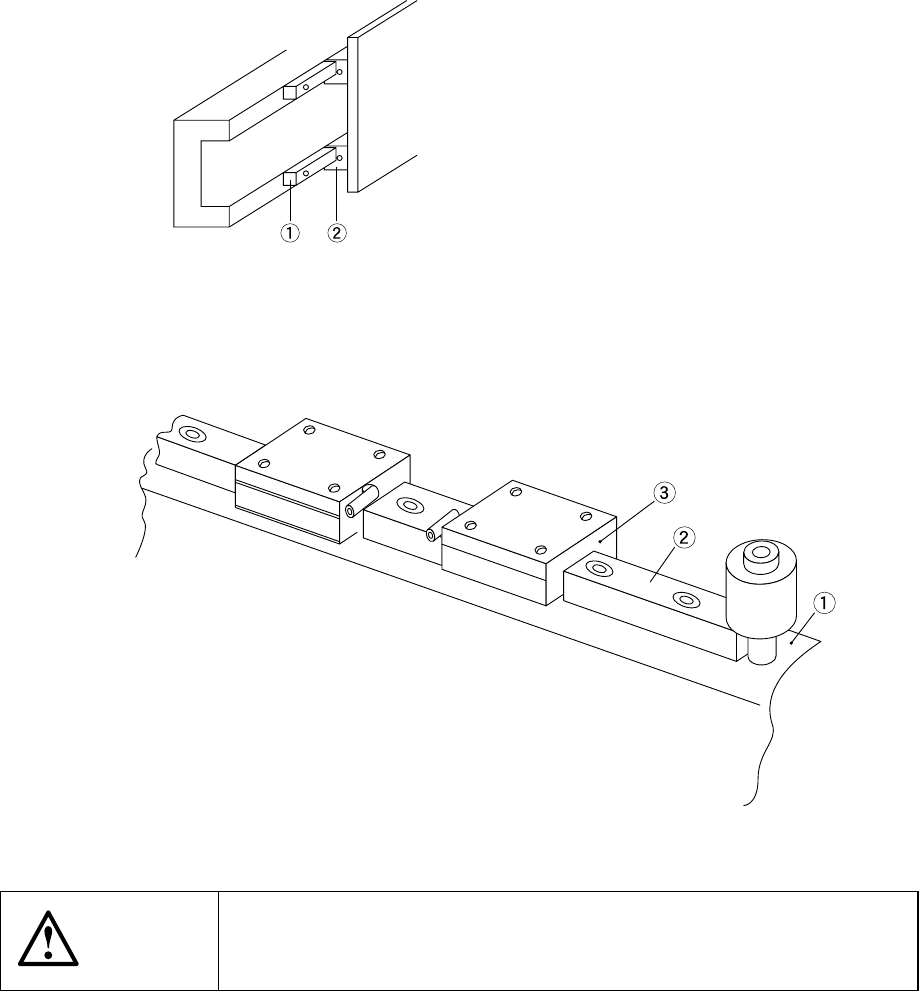 ①
②

③
②
①