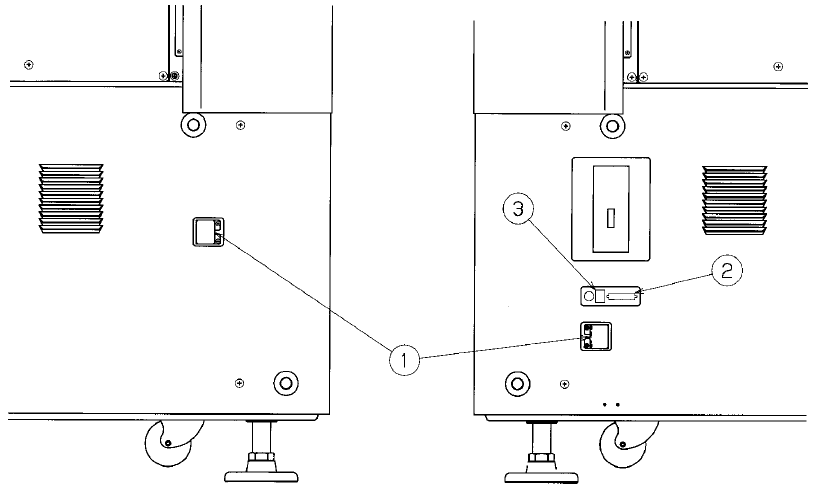 3
2
1