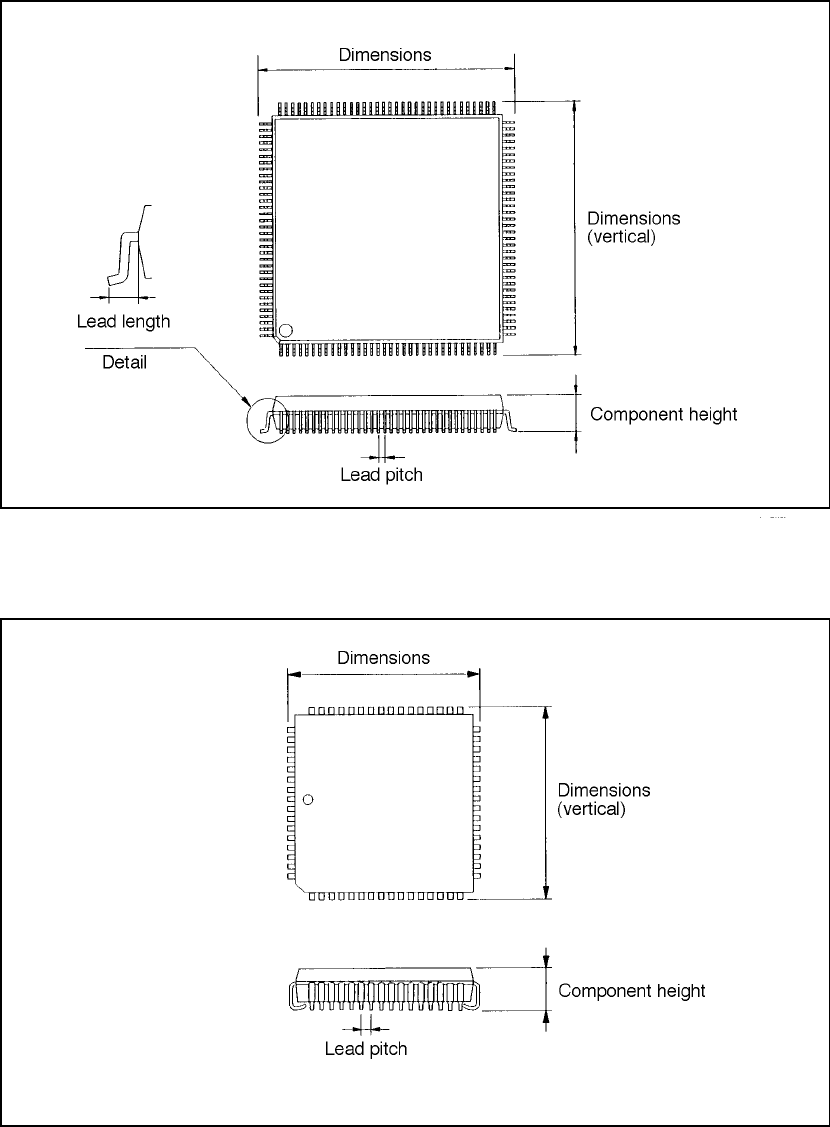 Dimensions

Dimensions (vertical)

Lead length

Detail

Component height

Lead pitch

Dimensions

Dimensions (vertical)

Component height

Lead pitch