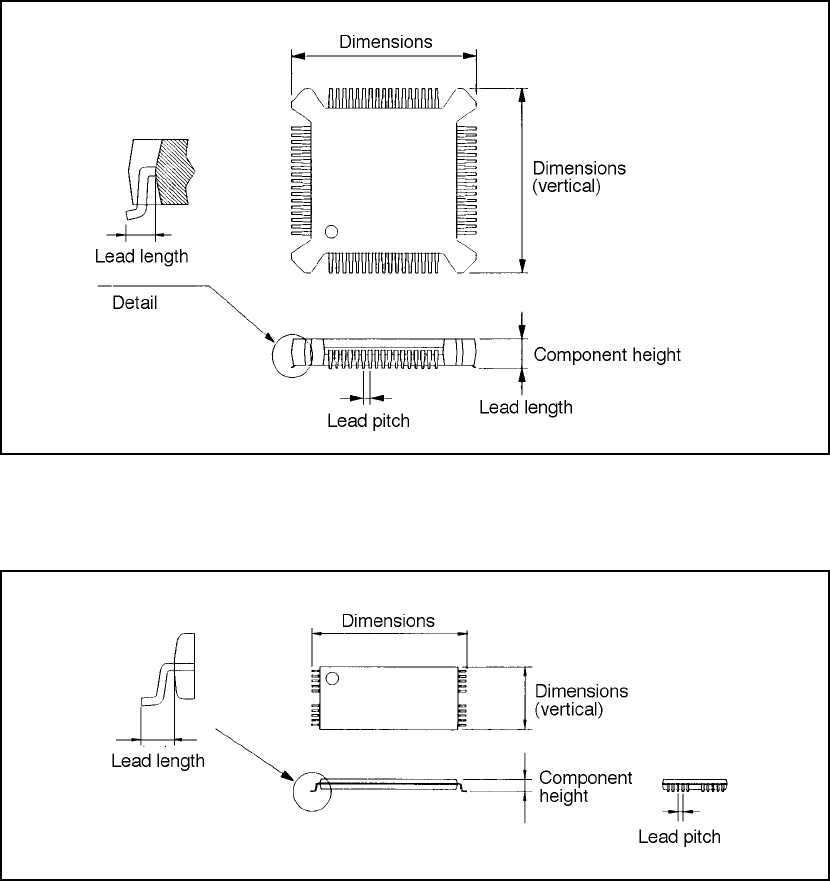 Dimensions

Dimensions (vertical)

Lead length

Detail

Component height

Lead length

Lead pitch

Dimensions

Dimensions (vertical)

Lead length

Component height

Lead pitch