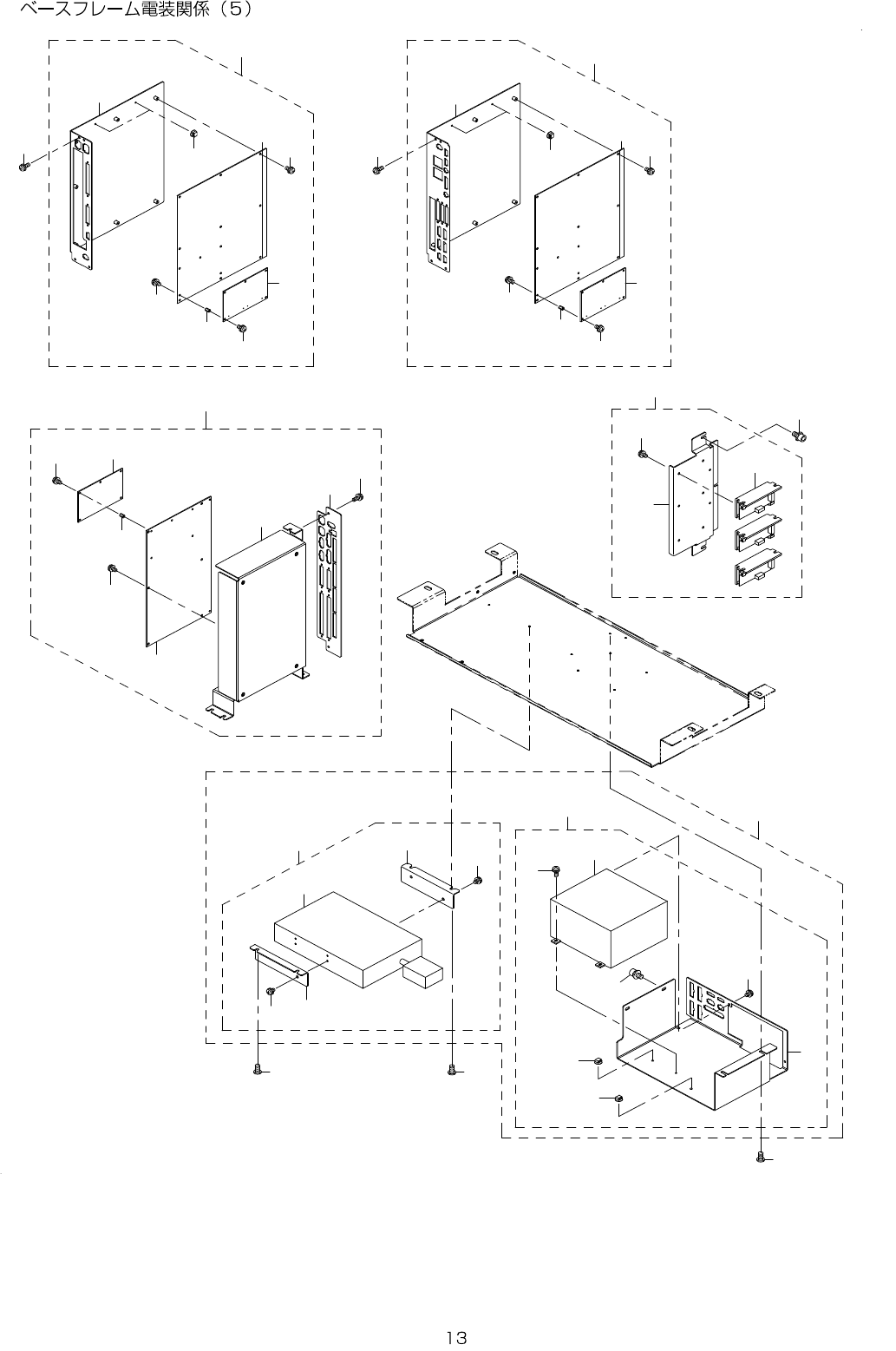 ベースフレーム電装関係（5）

13