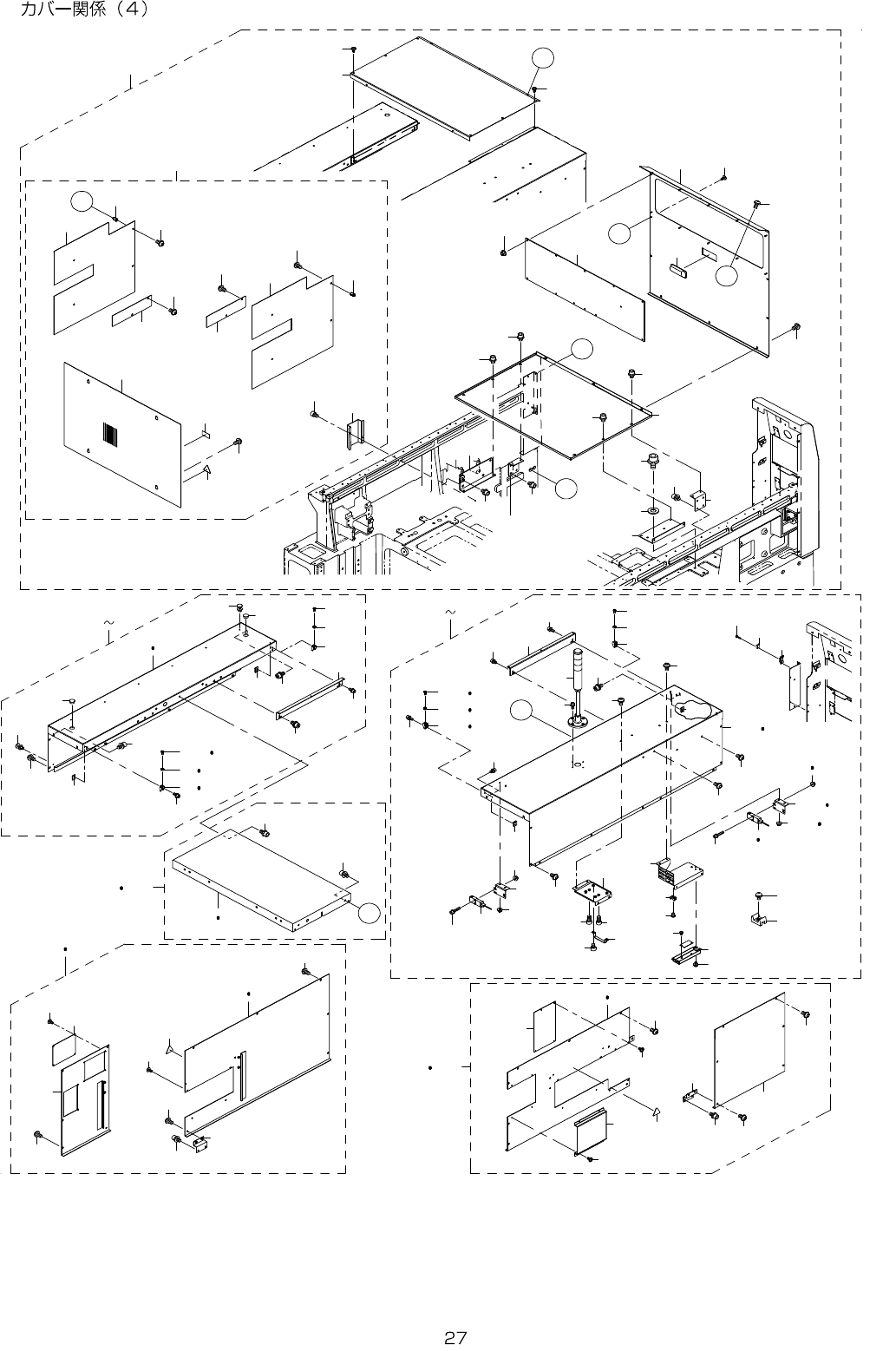 カバー関係（4）

~

~

27