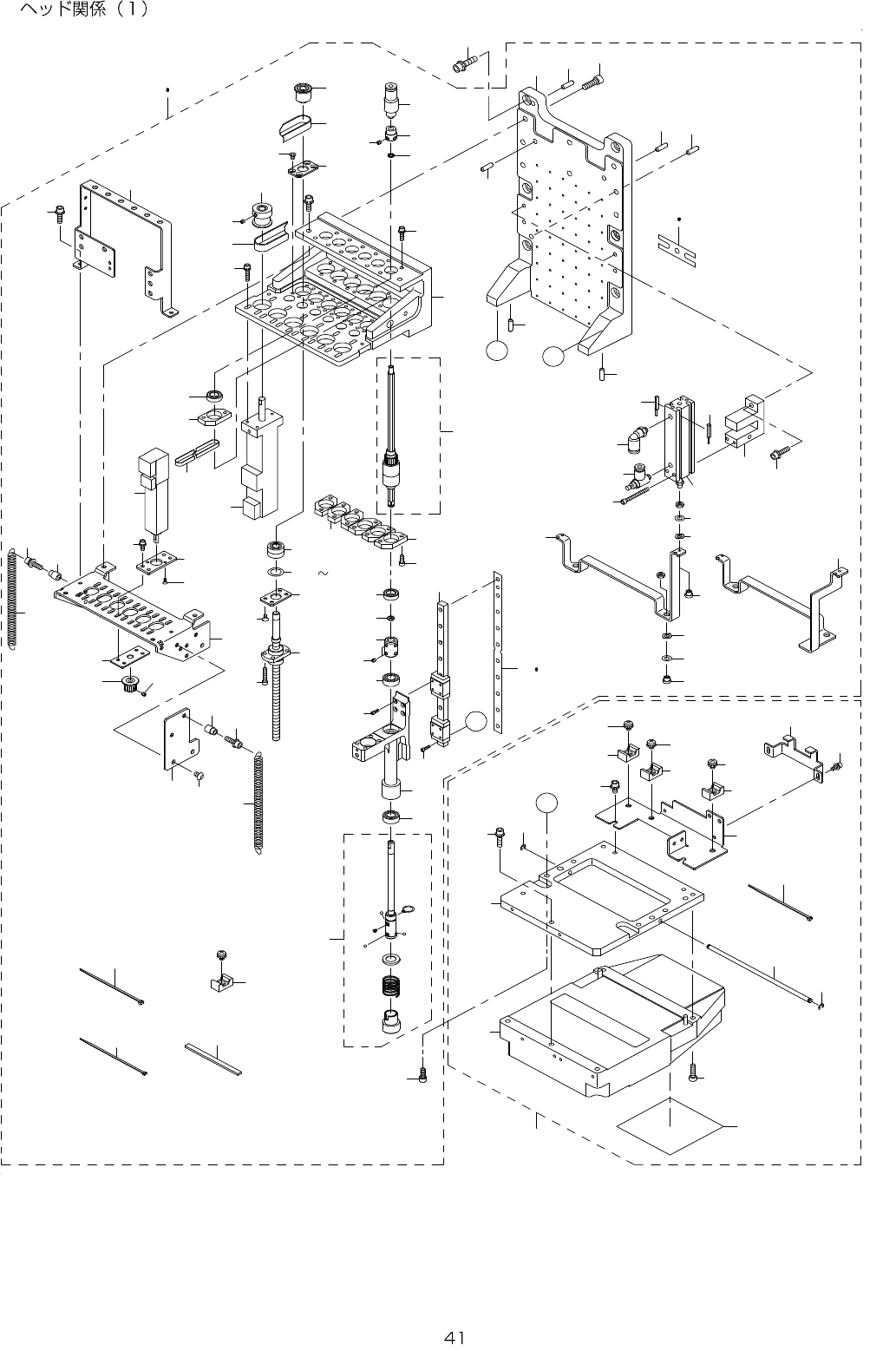 ヘッド関係（1）

~

41