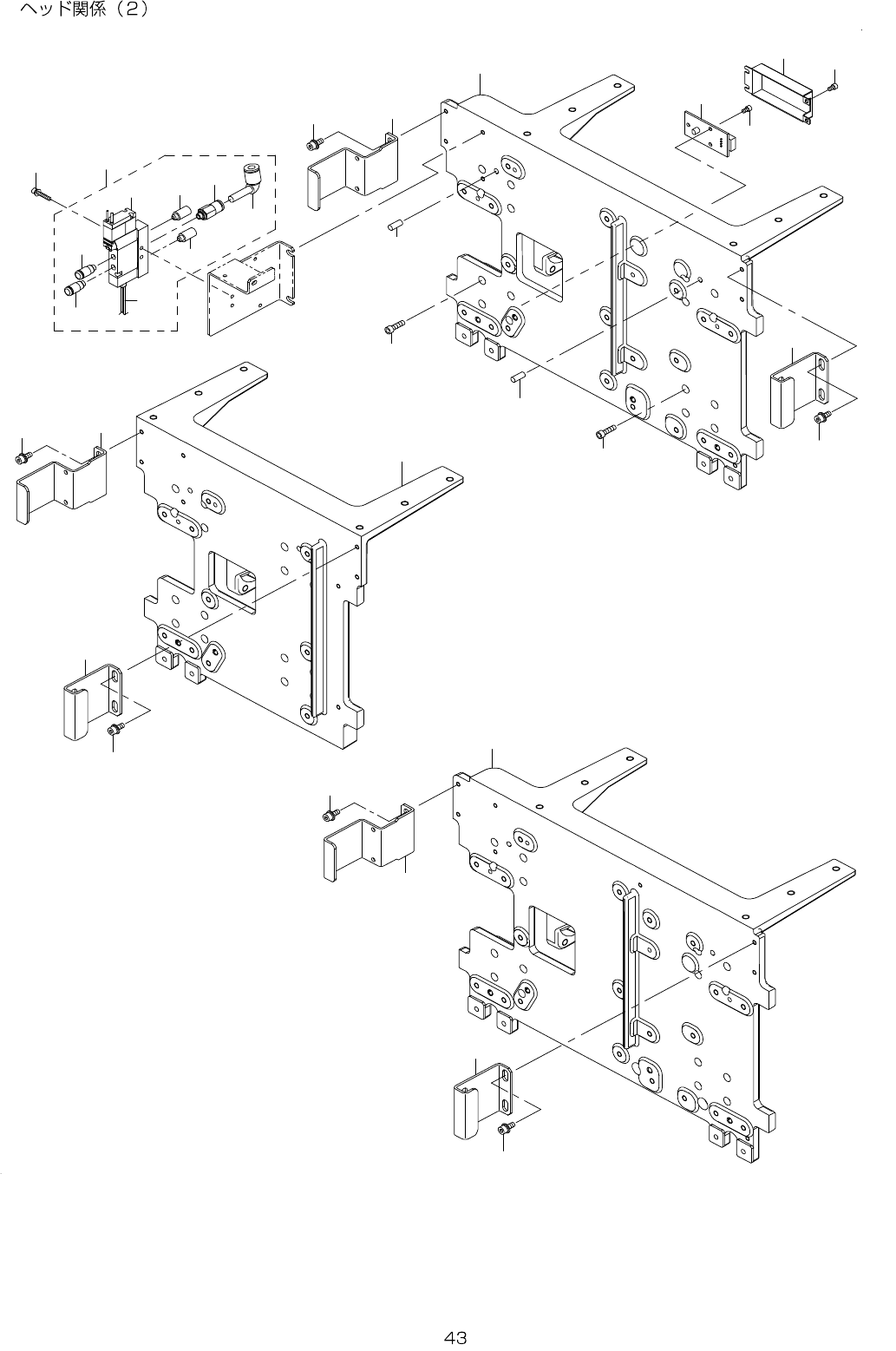 ヘッド関係（2）

43