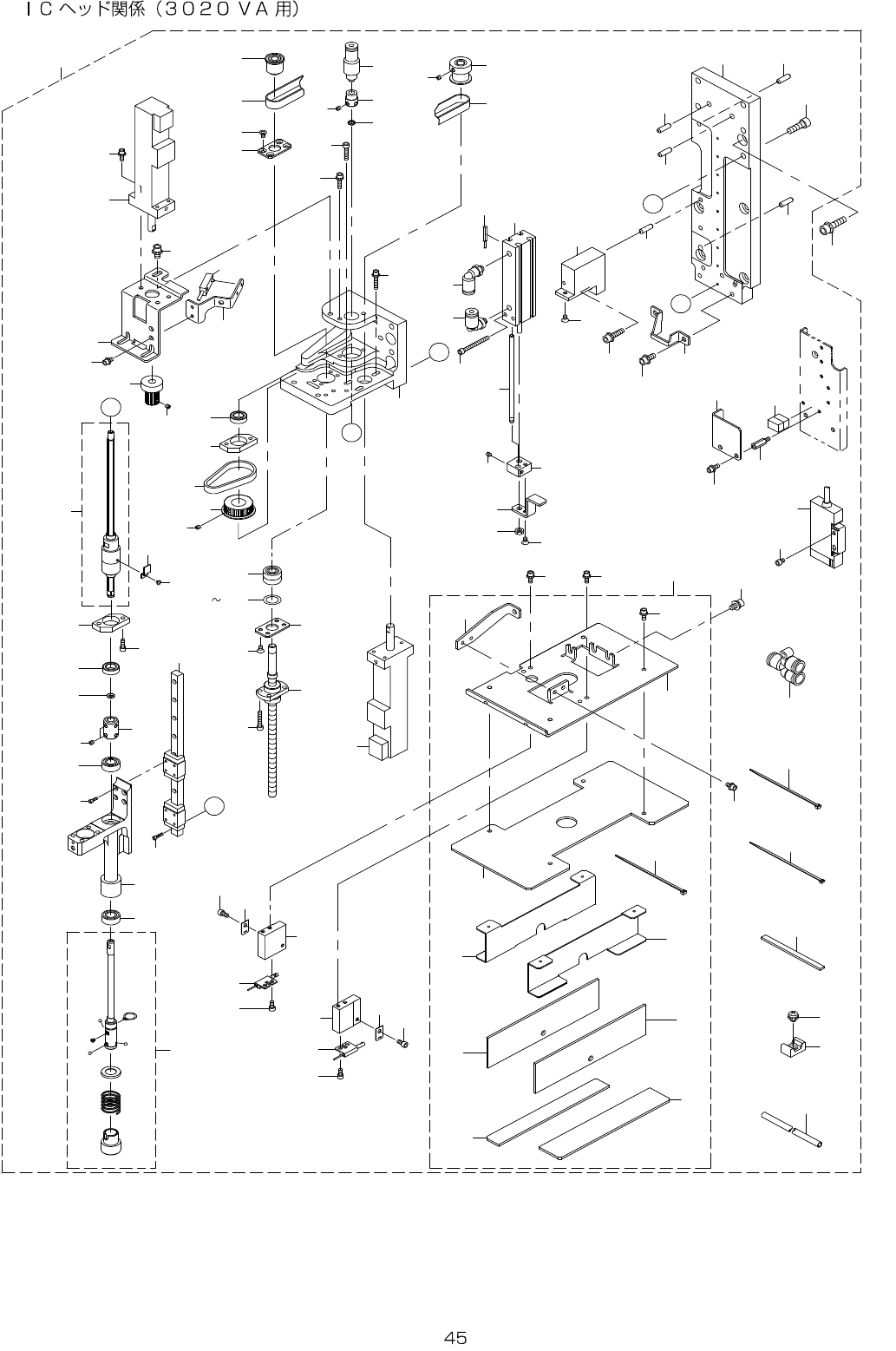 ＩＣヘッド関係（３０２０ＶＡ用）

～

45