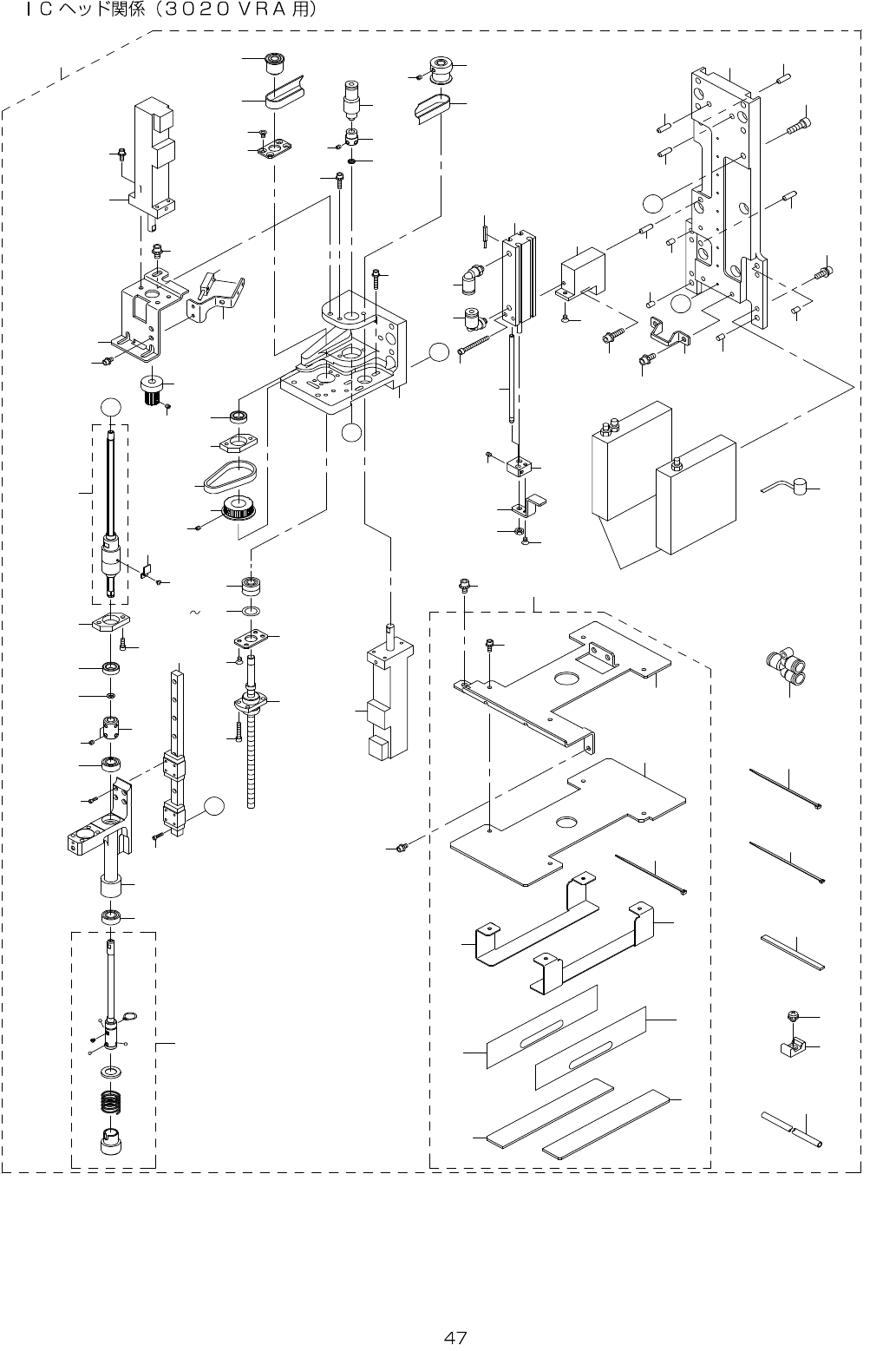 ＩＣヘッド関係（３０２０ＶＲＡ用）

～

47