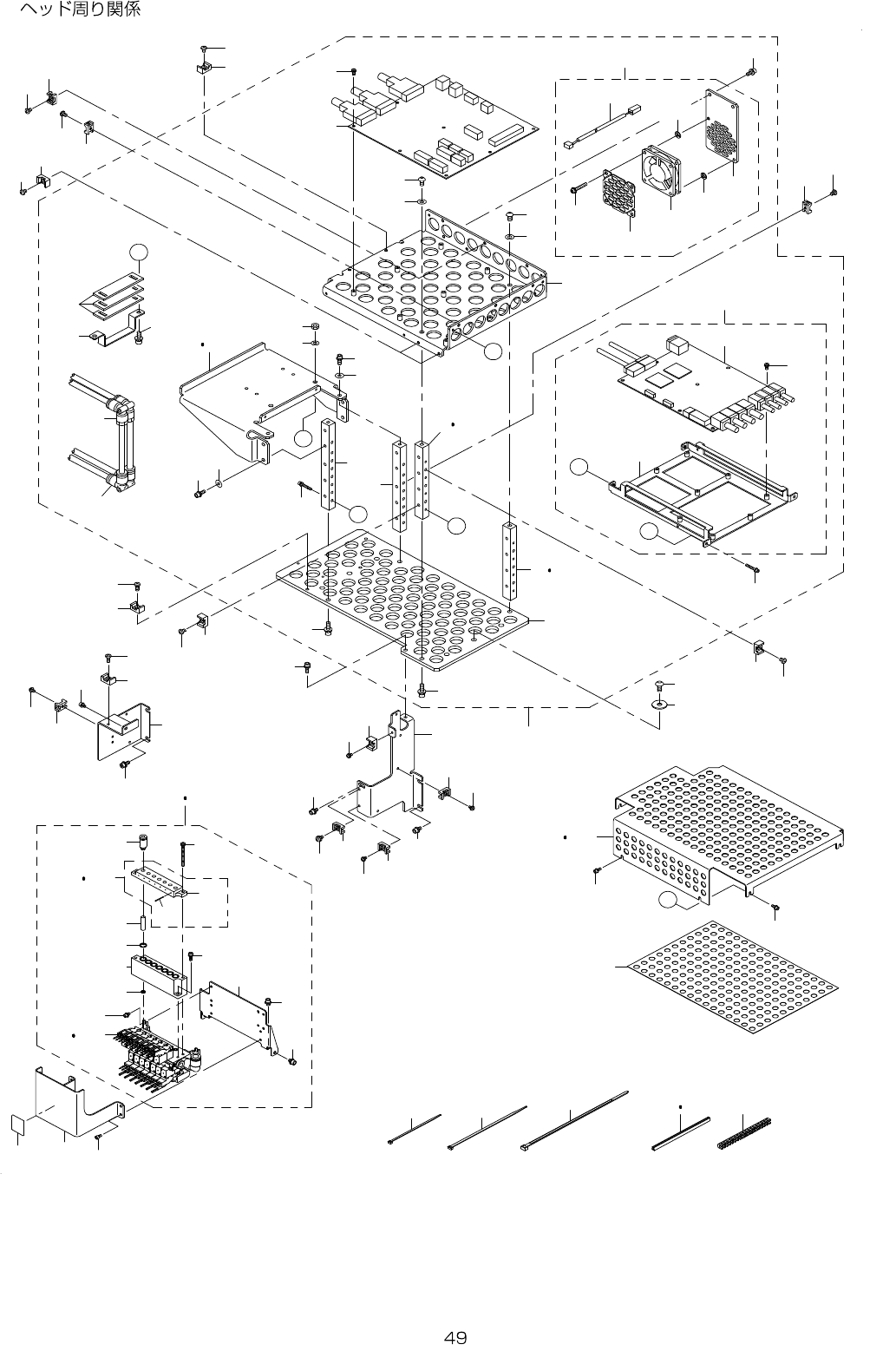 ヘッド周り関係

49