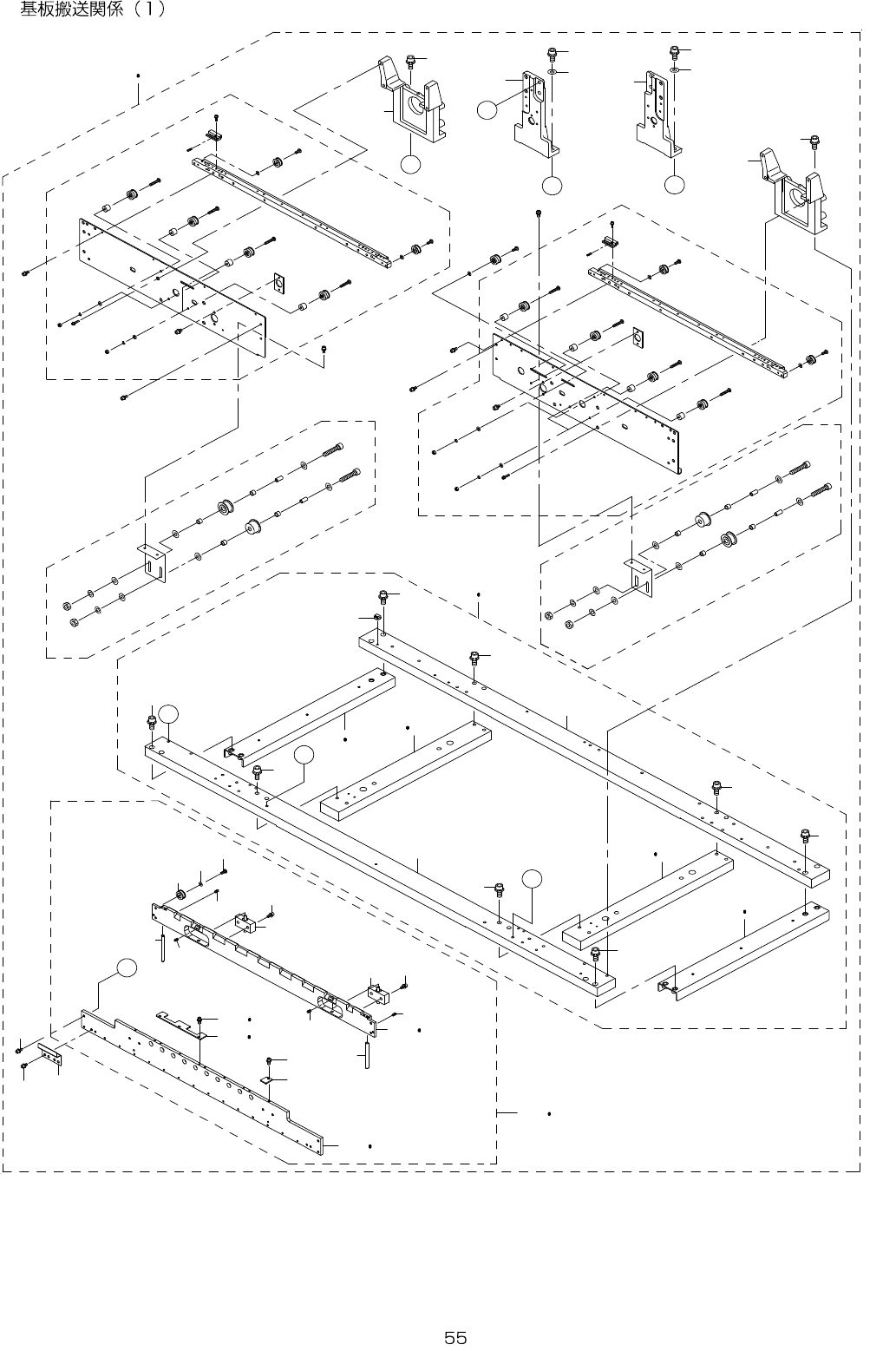 基板搬送関係（1）

55