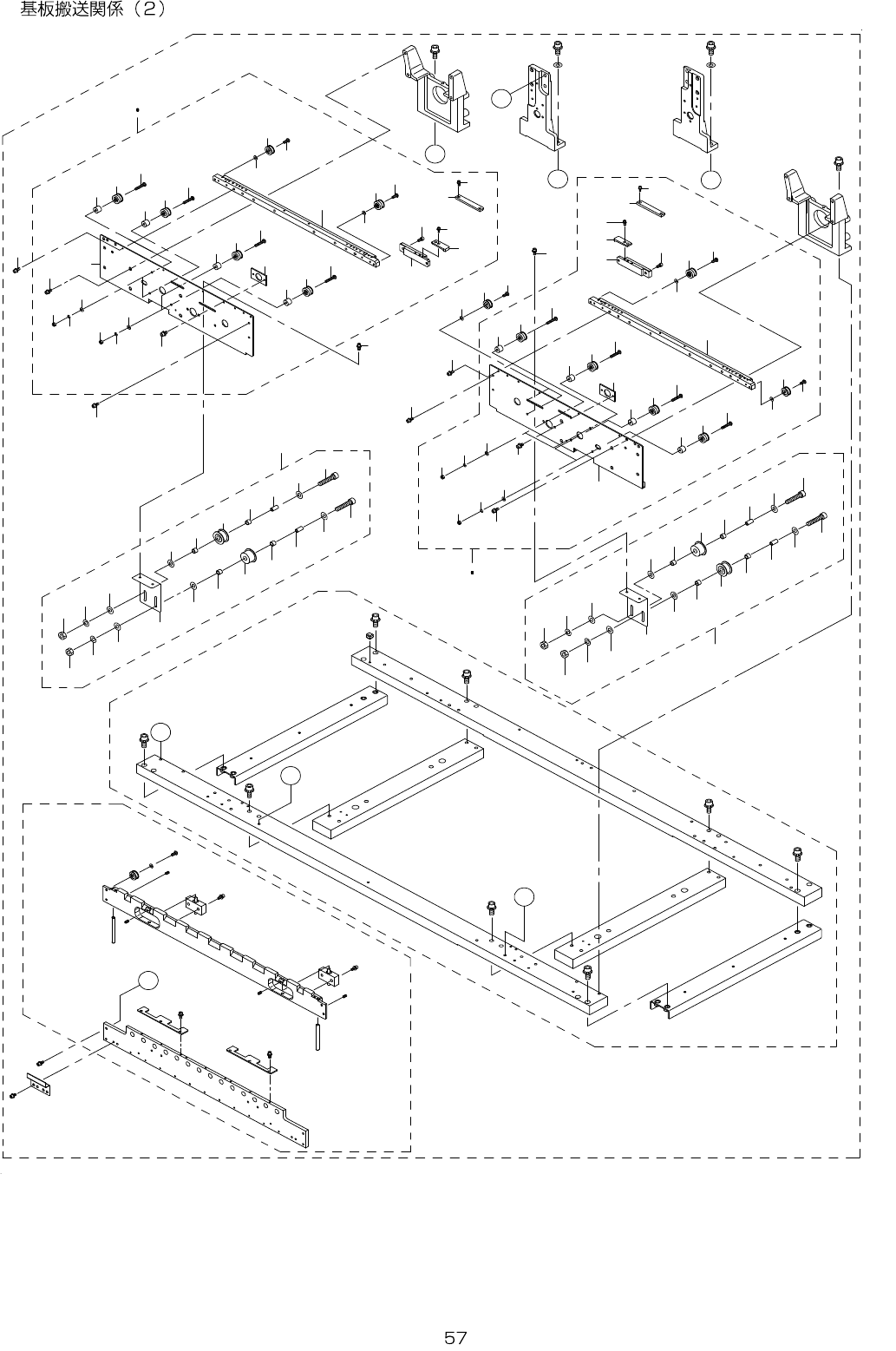 基板搬送関係（2）

57