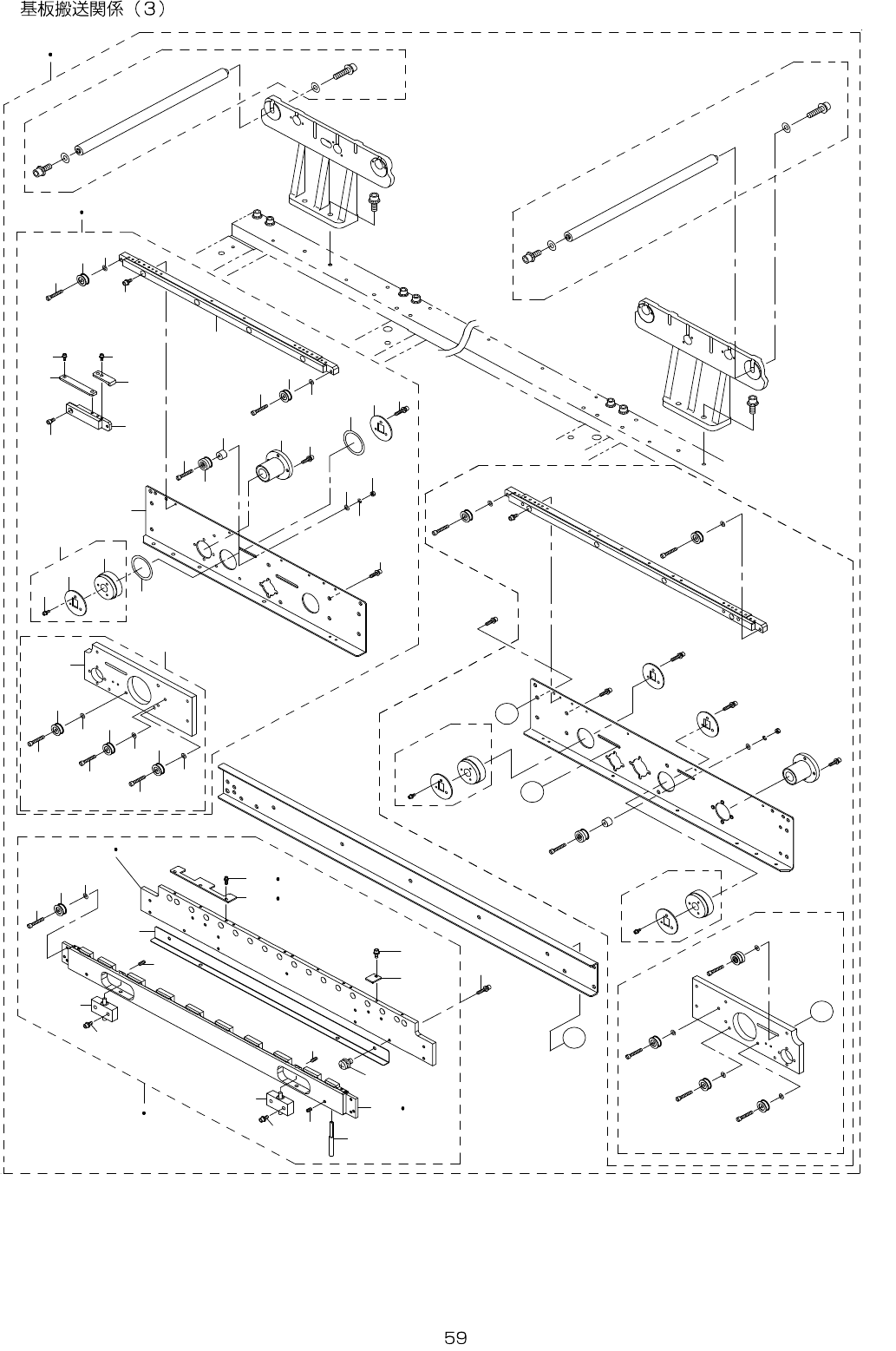 基板搬送関係（3）

59