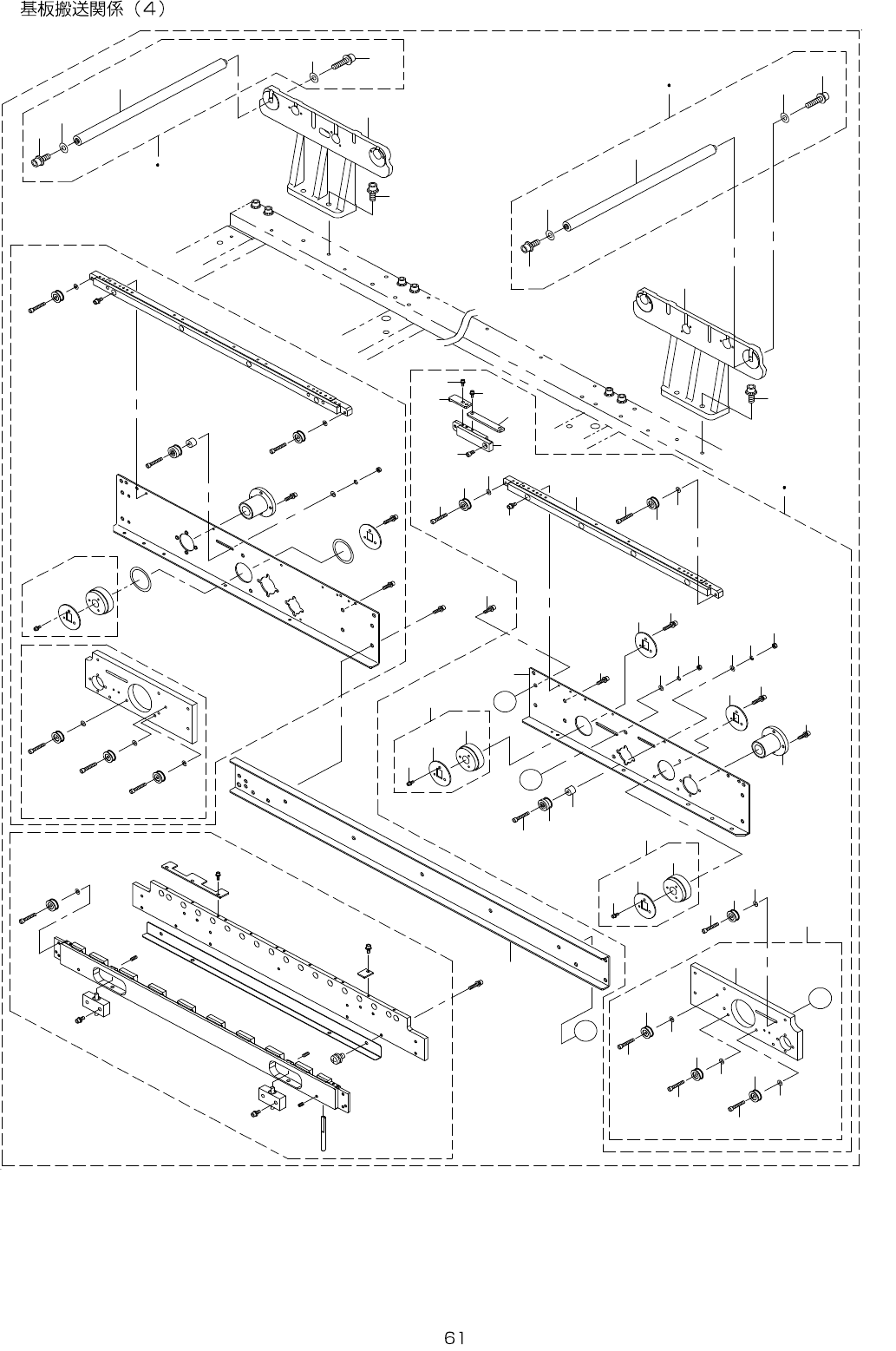 基板搬送関係（４）

61