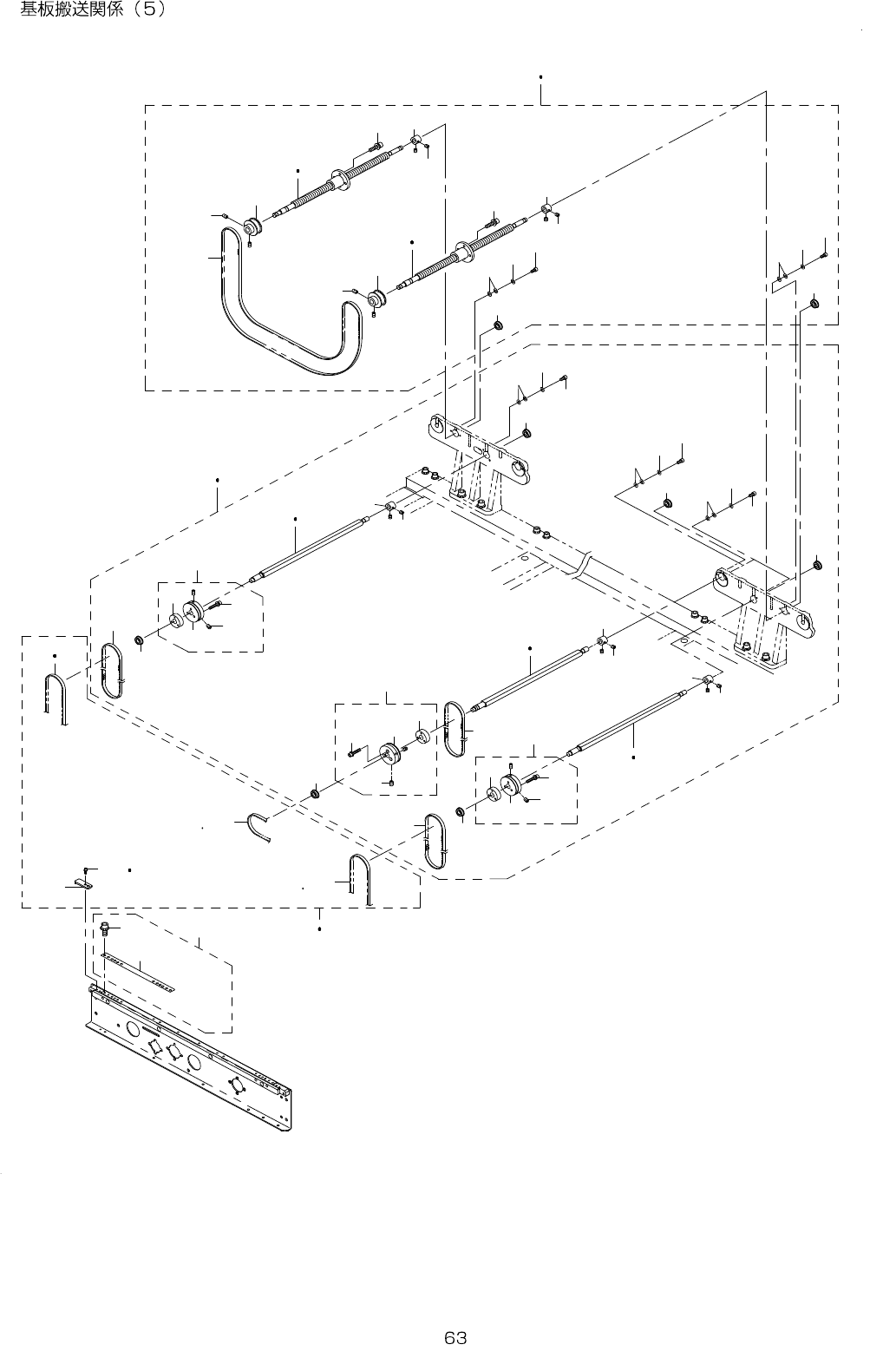 基板搬送関係（5）

63