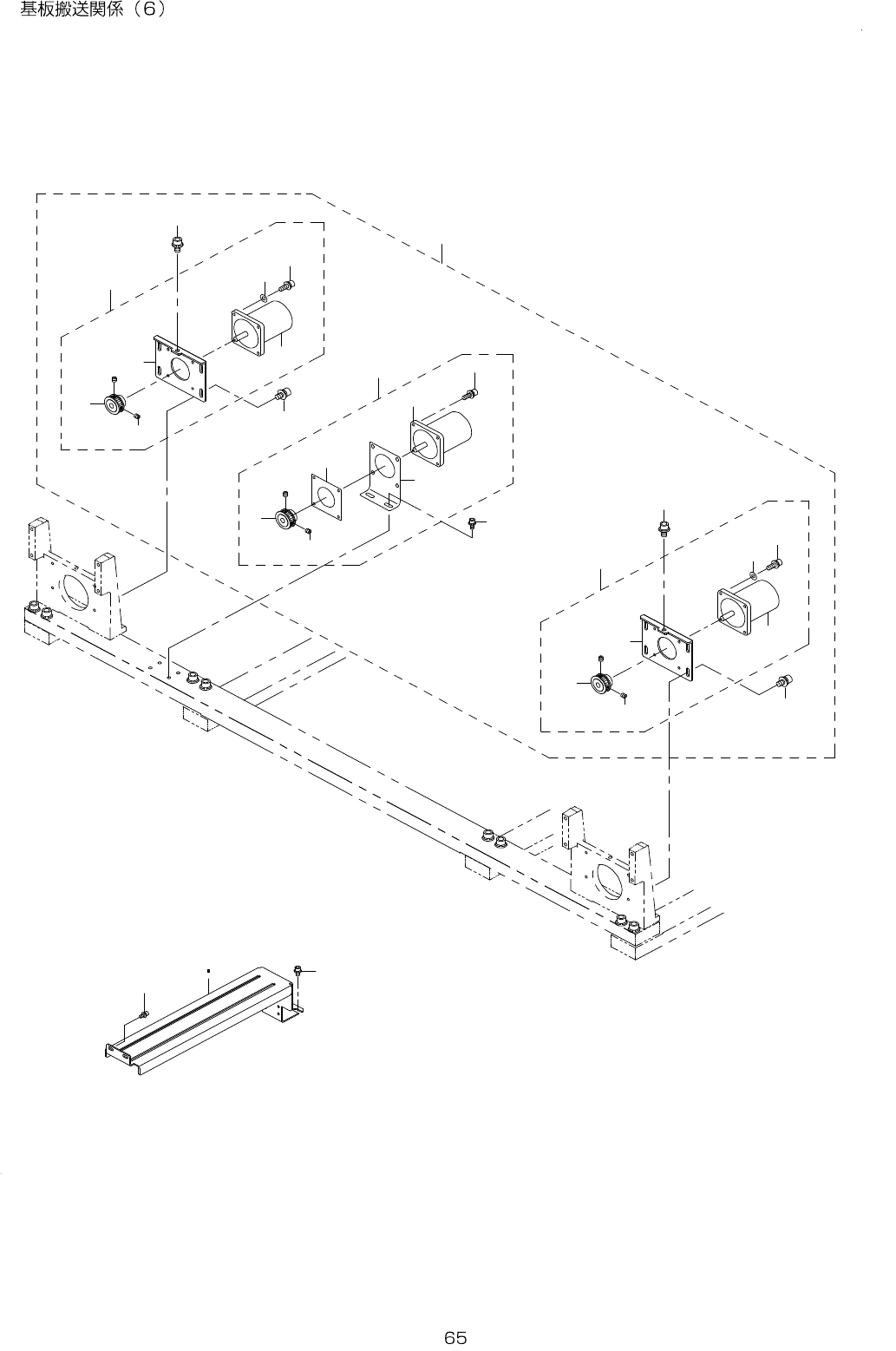 基板搬送関係（6）

65