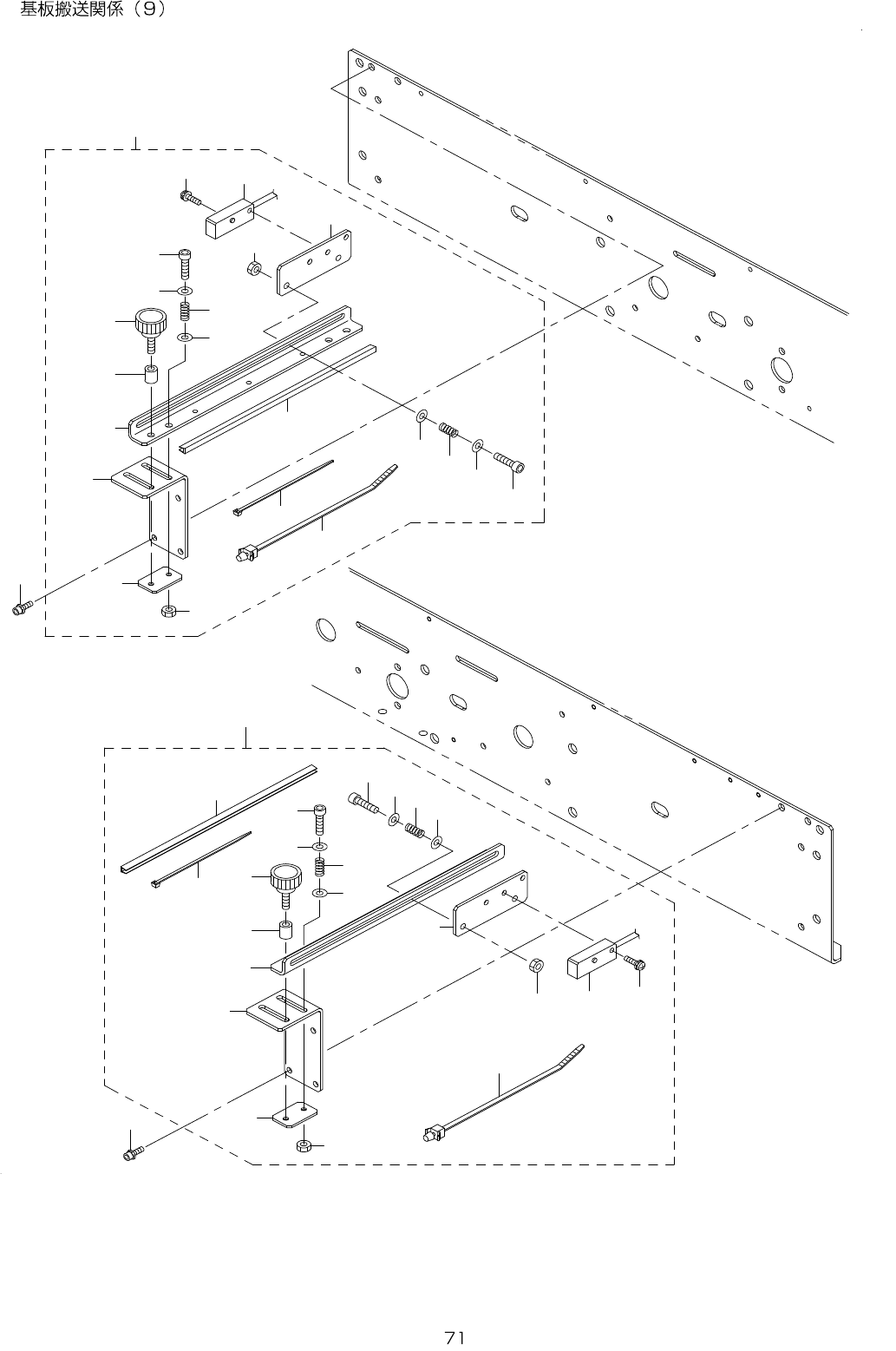 基板搬送関係（9）

71