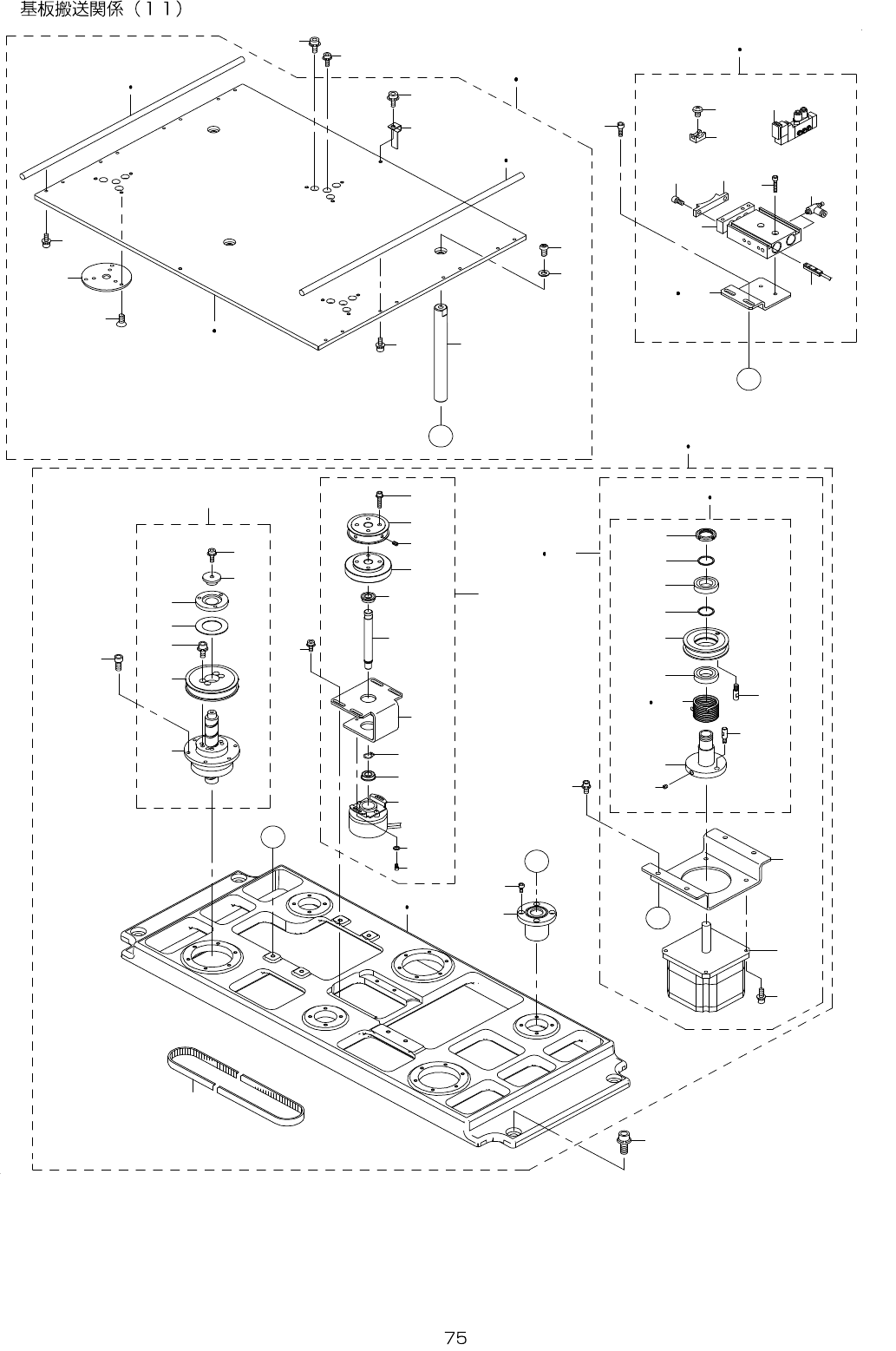 基板搬送関係（１１）

75