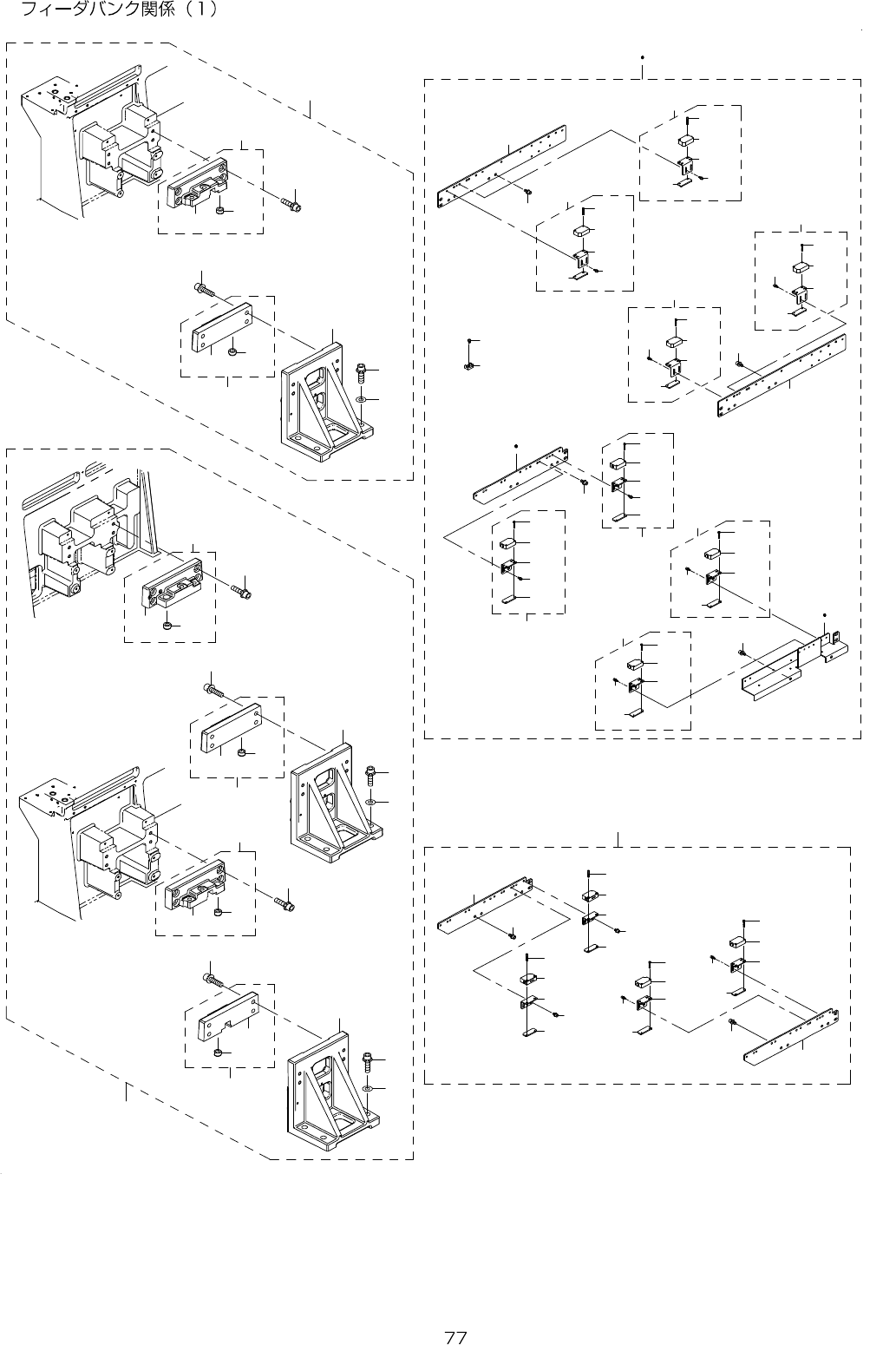 フィーダバンク関係（1）

77