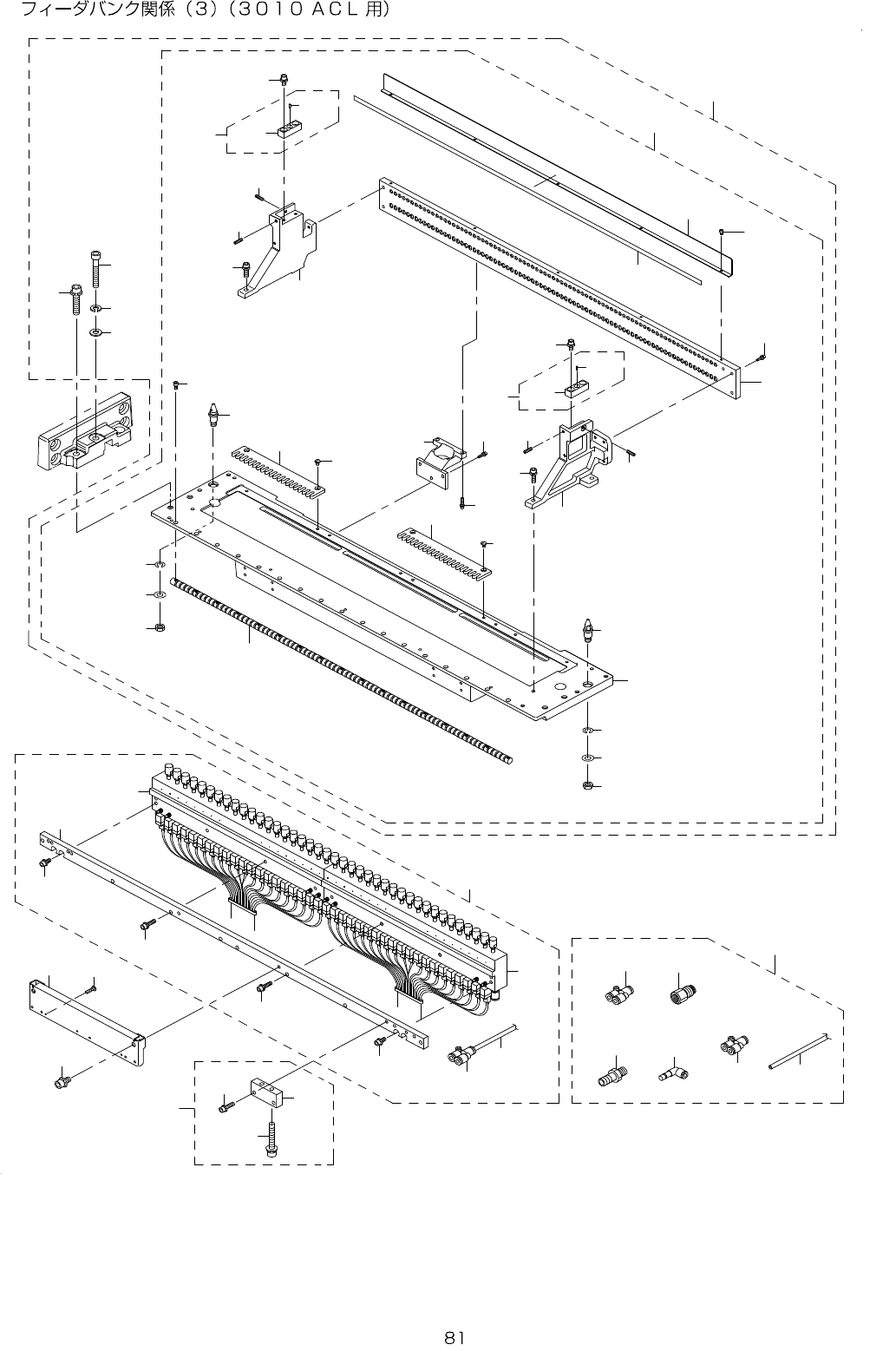 フィーダバンク関係（３）（３０１０ ＡＣＬ 用）

81