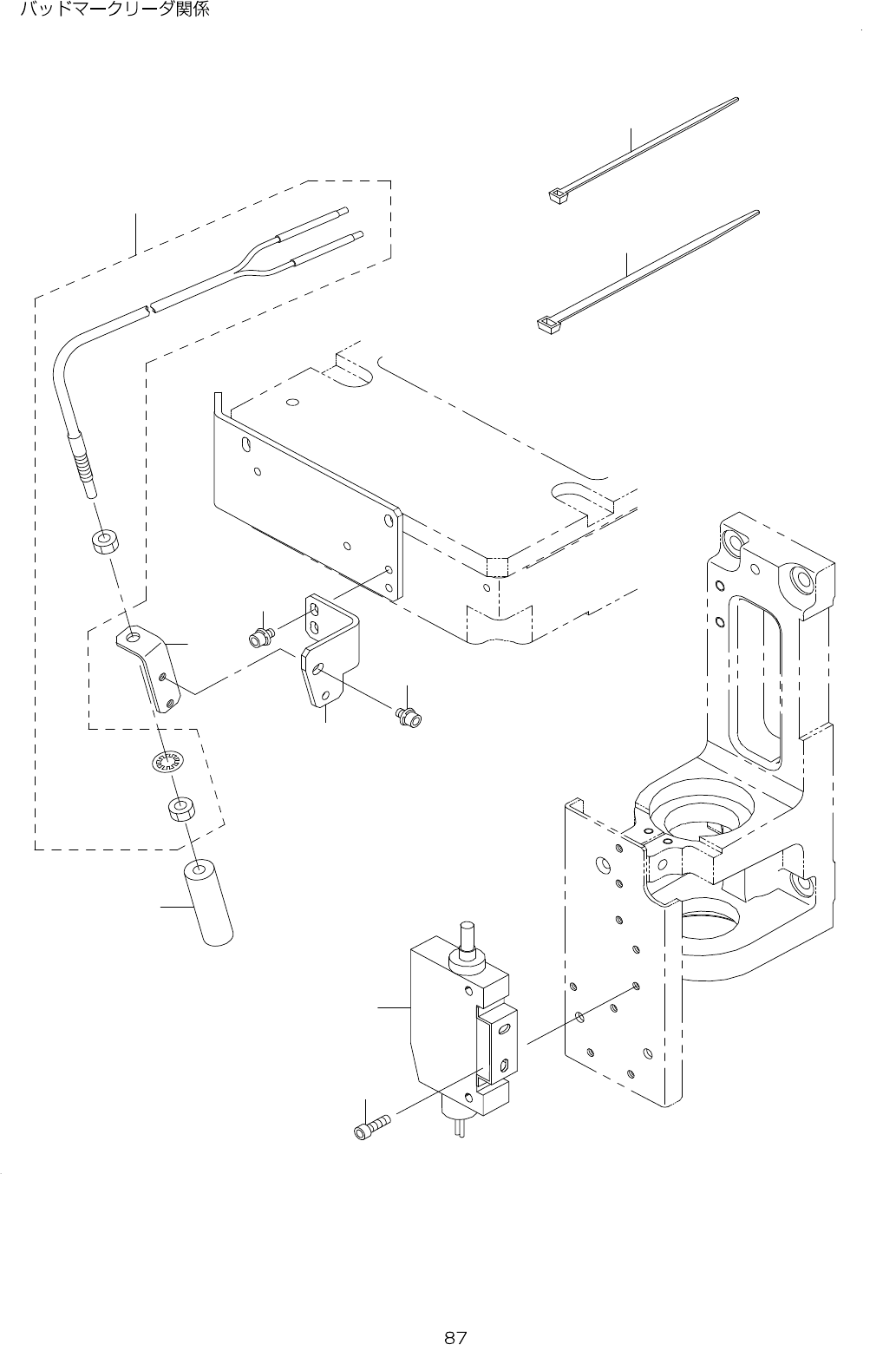 バッドマークリーダ関係

87