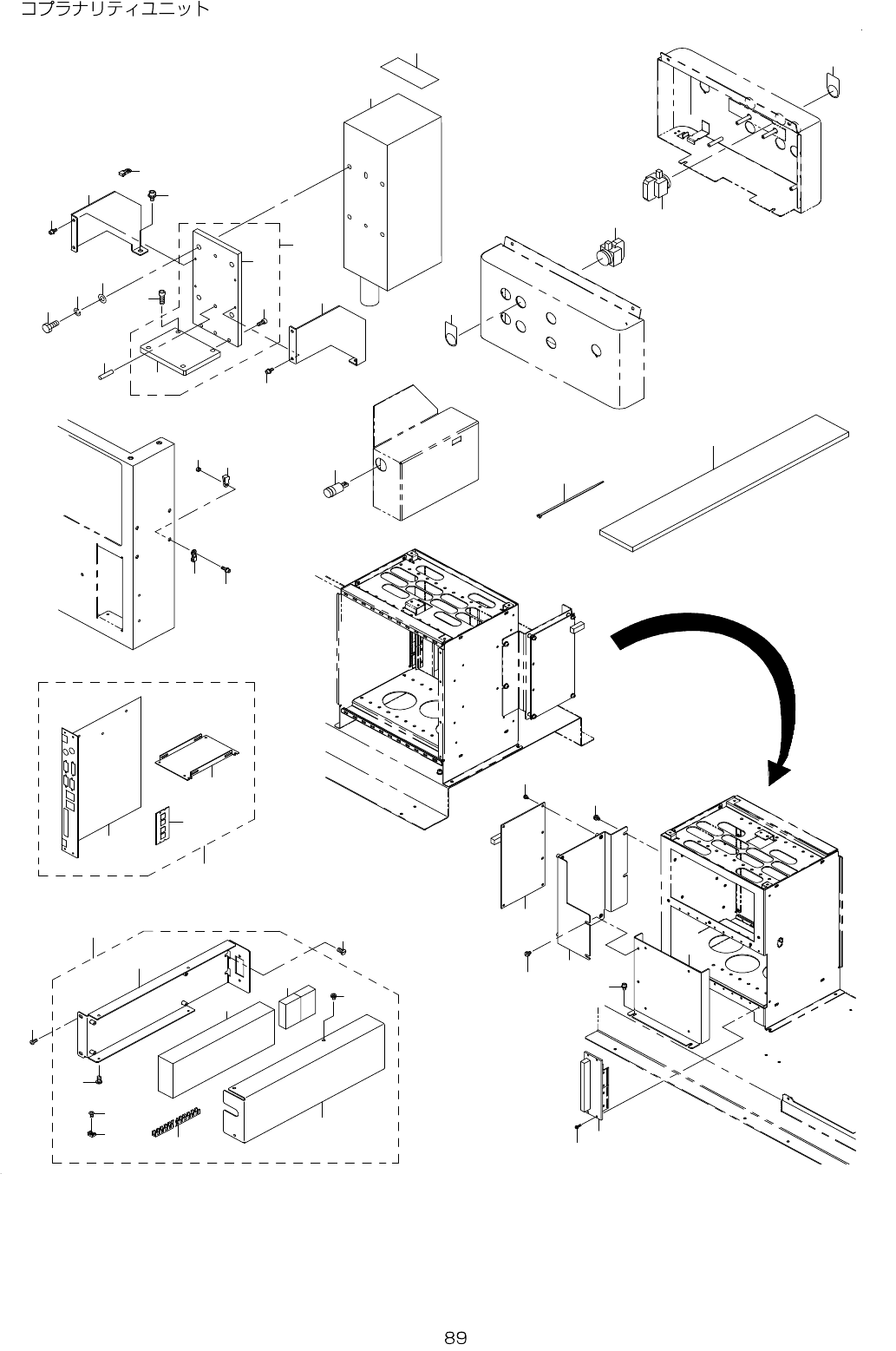 コプラナリティユニット

89