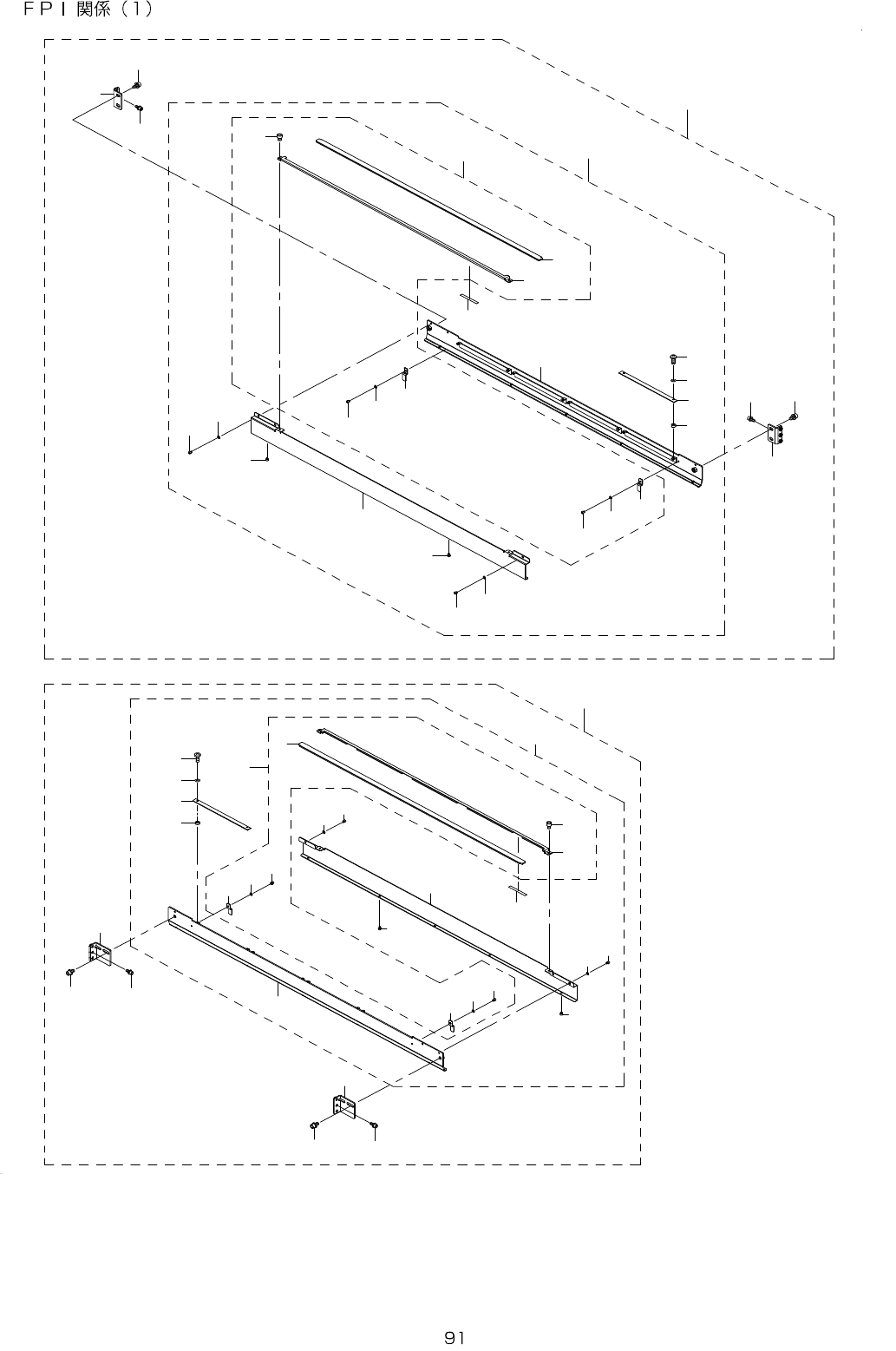 ＦＰＩ関係（1）

91