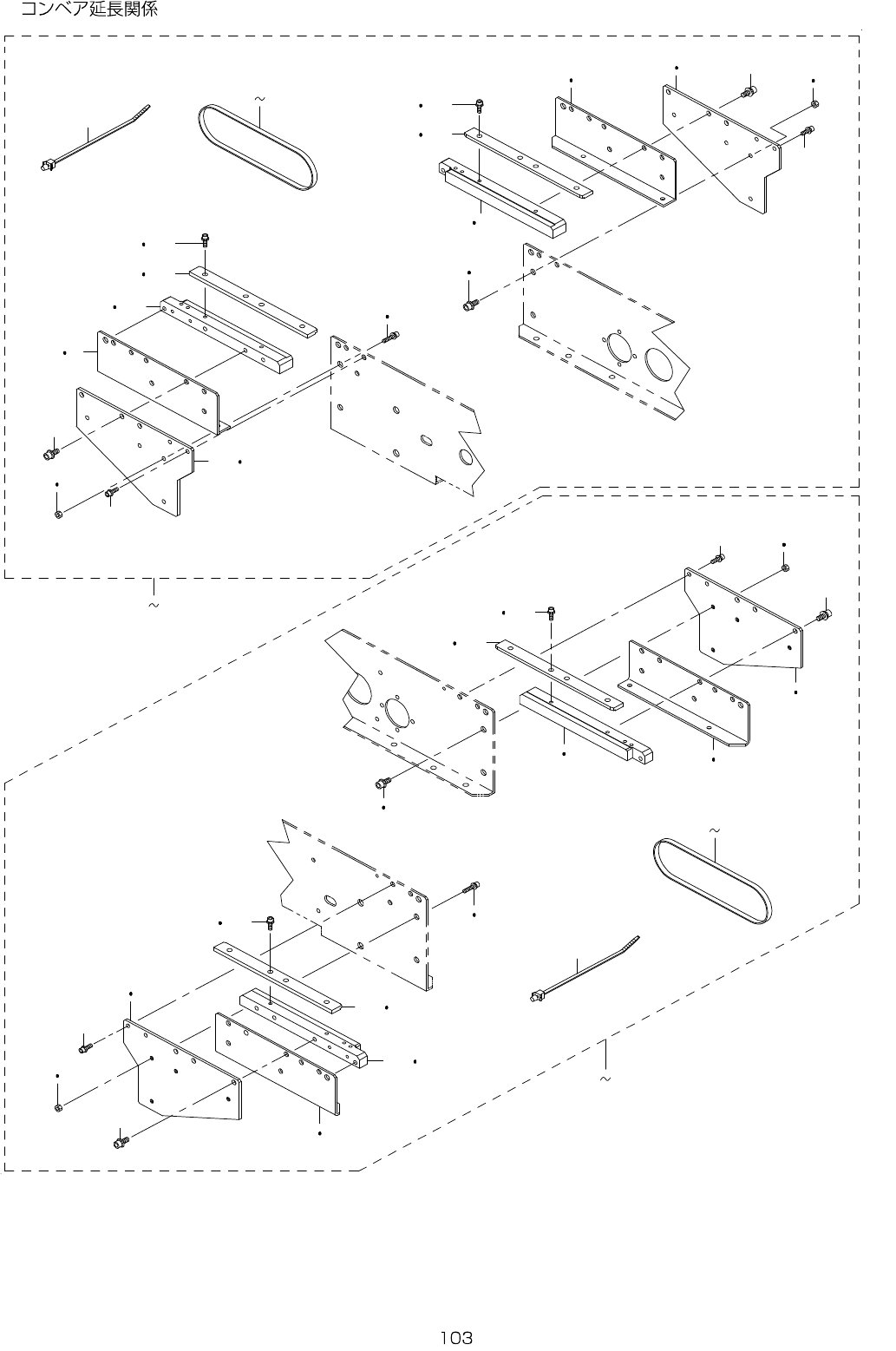 コンベア延長関係

103