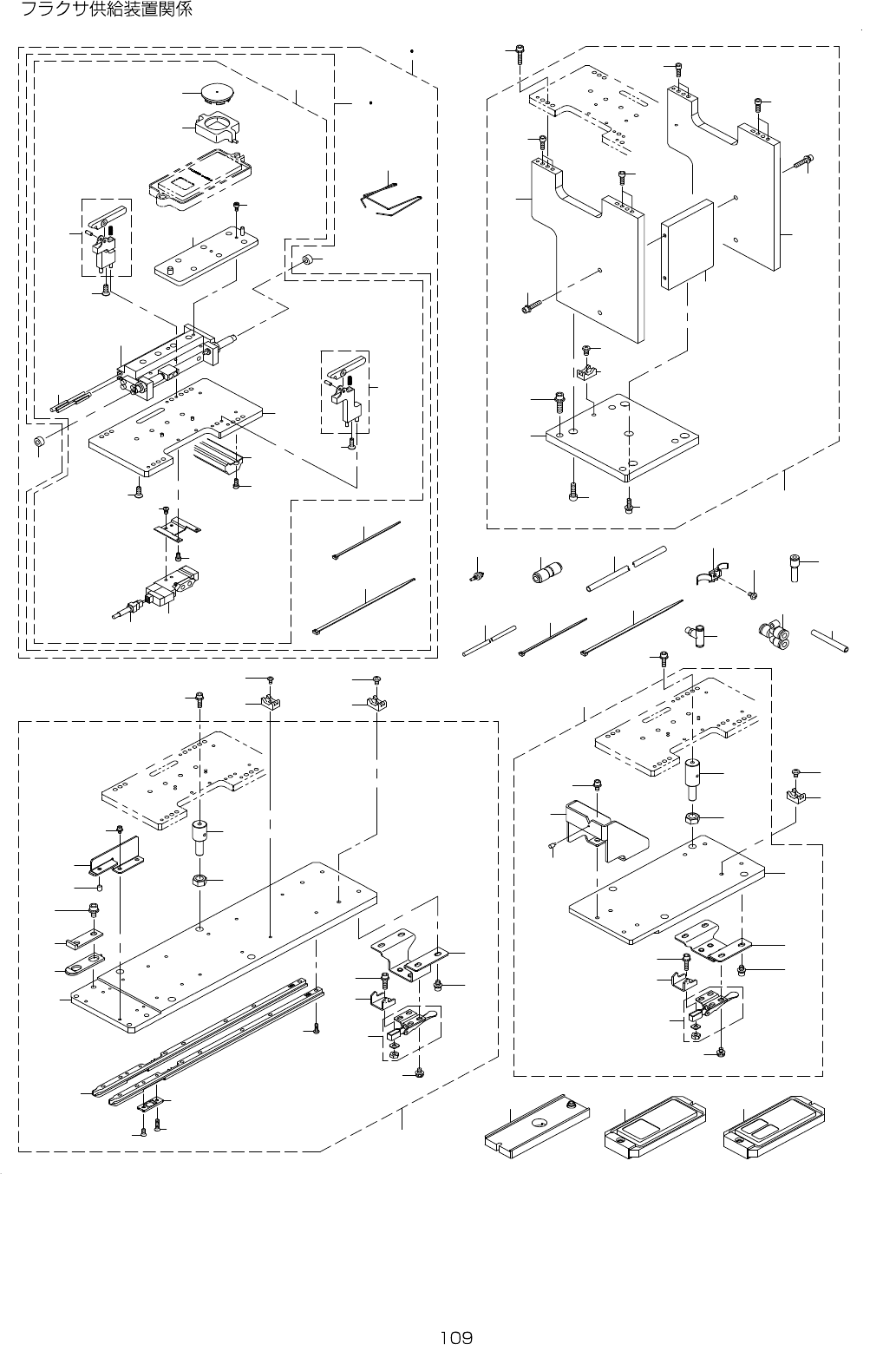 フラクサ供給装置関係

109