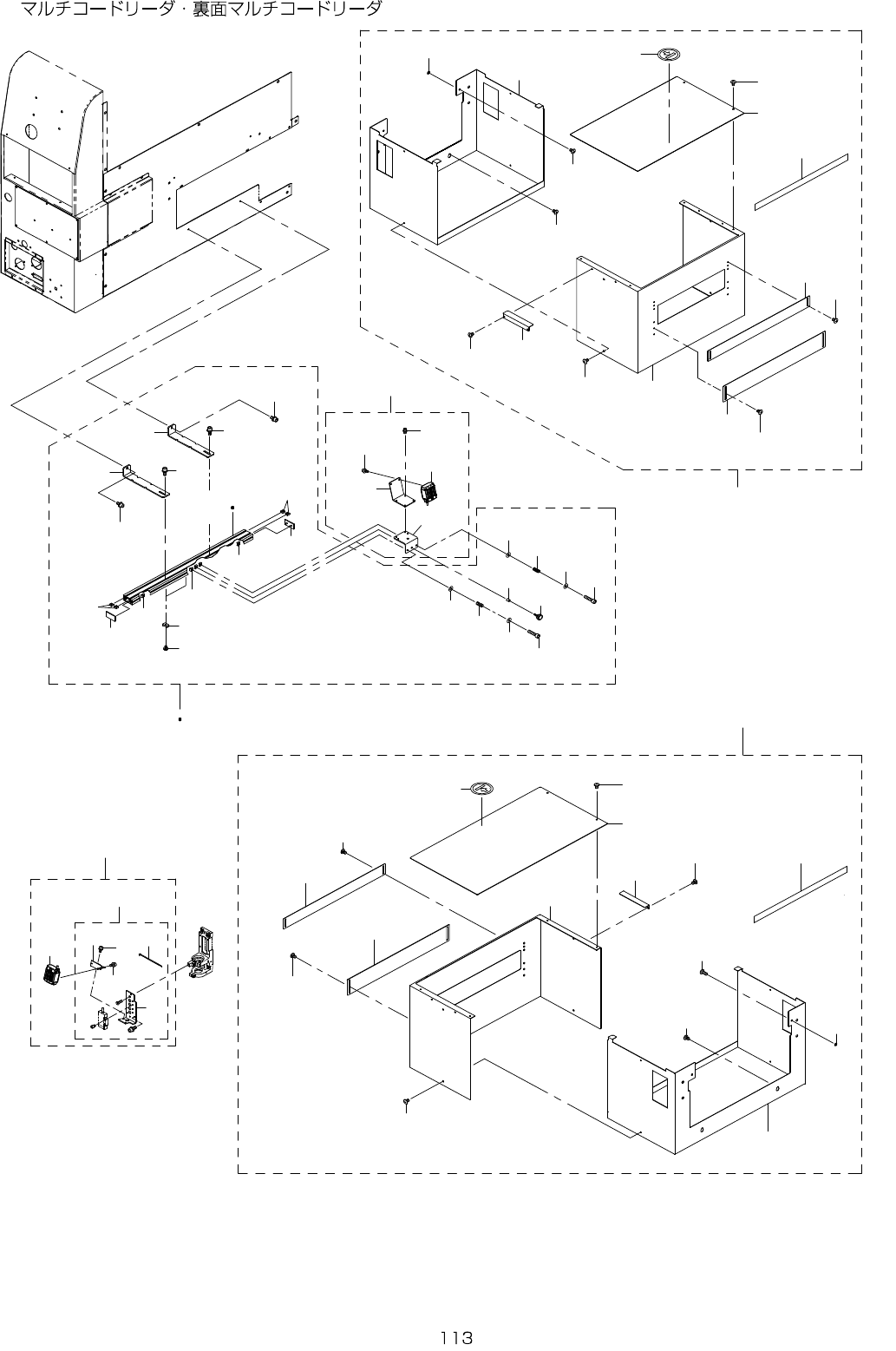 マルチコードリーダ・裏面マルチコードリーダ

113