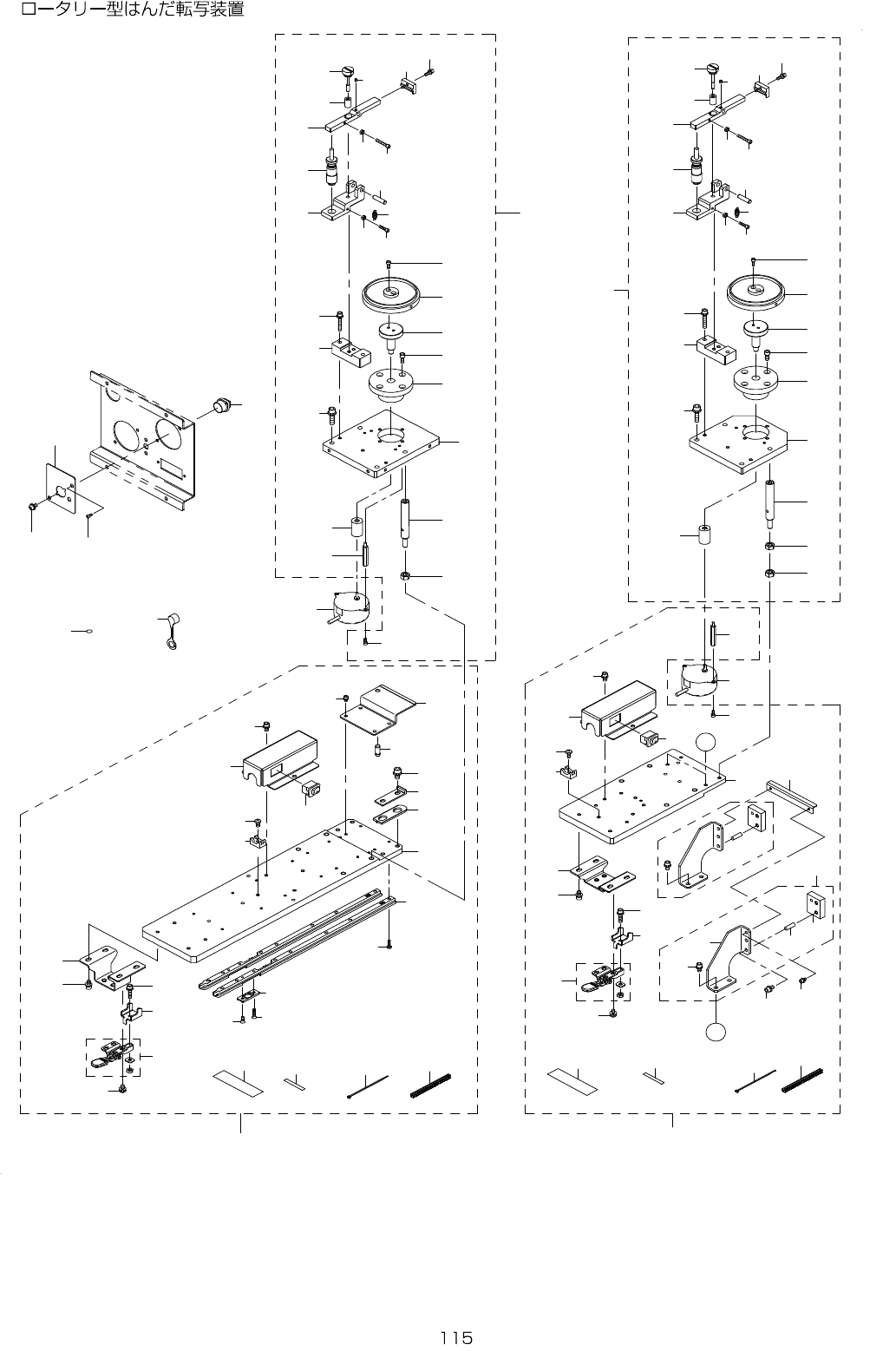 ロータリー型はんだ転写装置

115