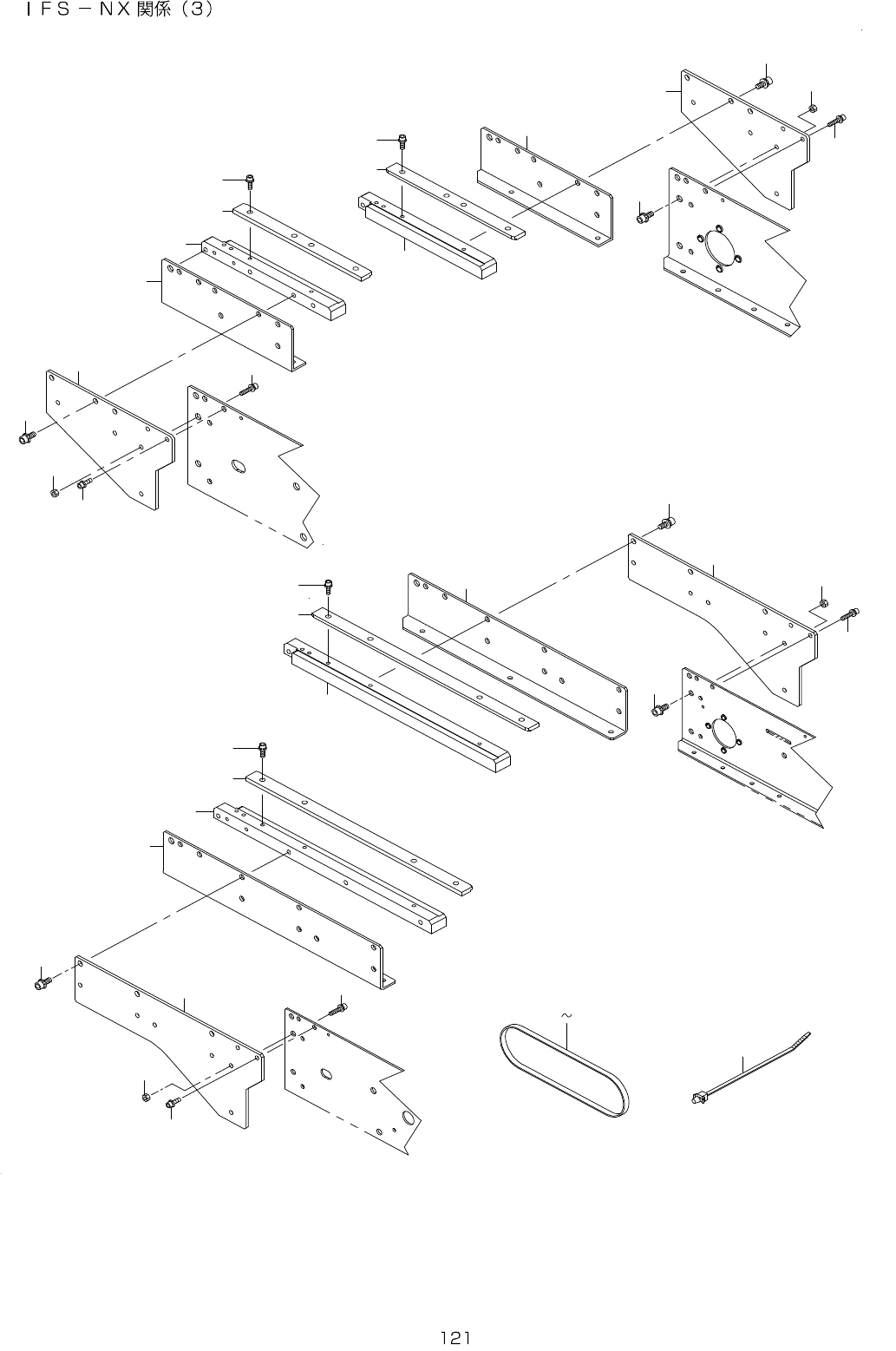 ＩＦＳ－ＮＸ関係（3）

~

121