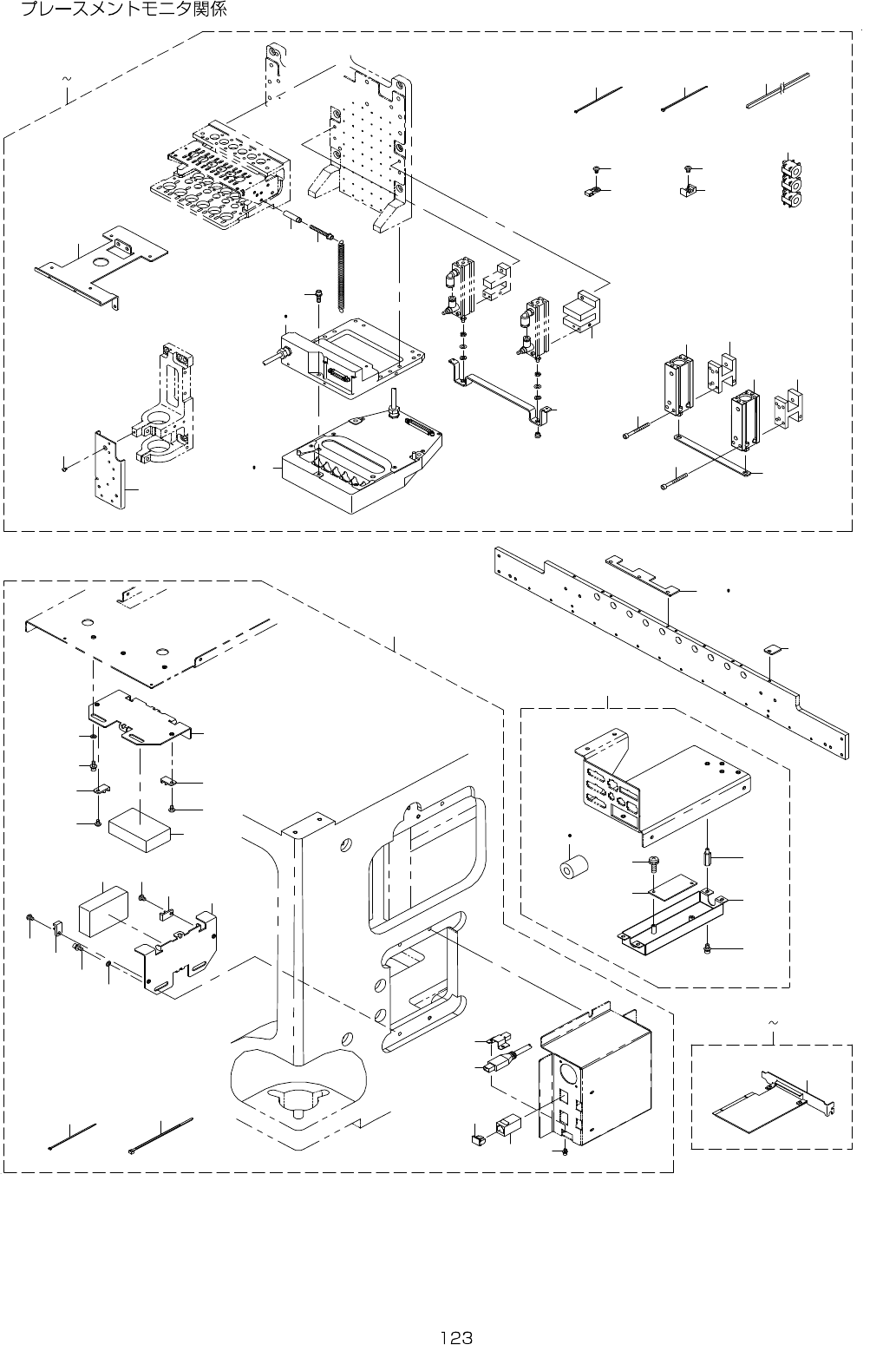 プレースメントモニタ関係

~

~

123