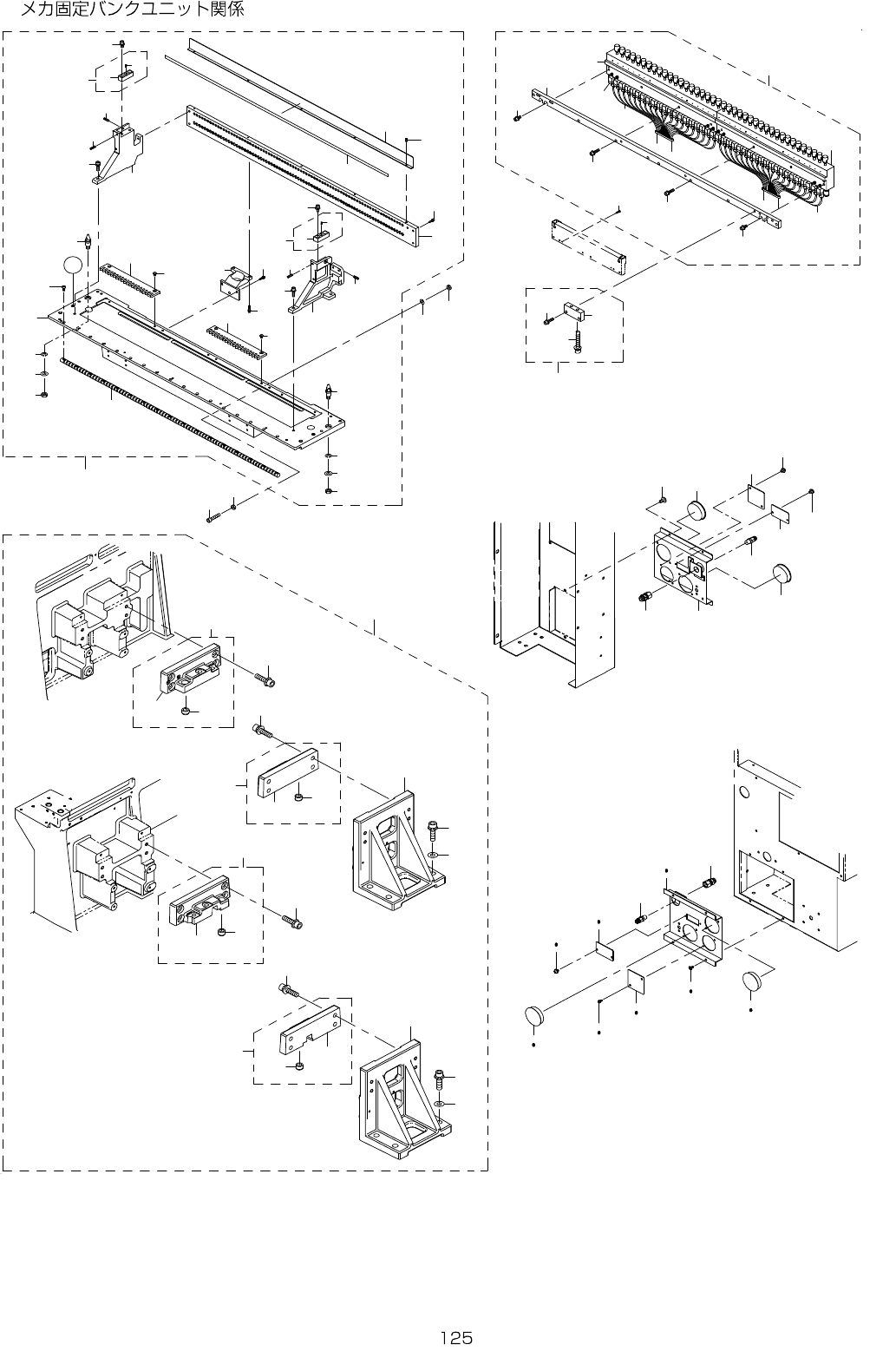 メカ固定バンクユニット関係

125