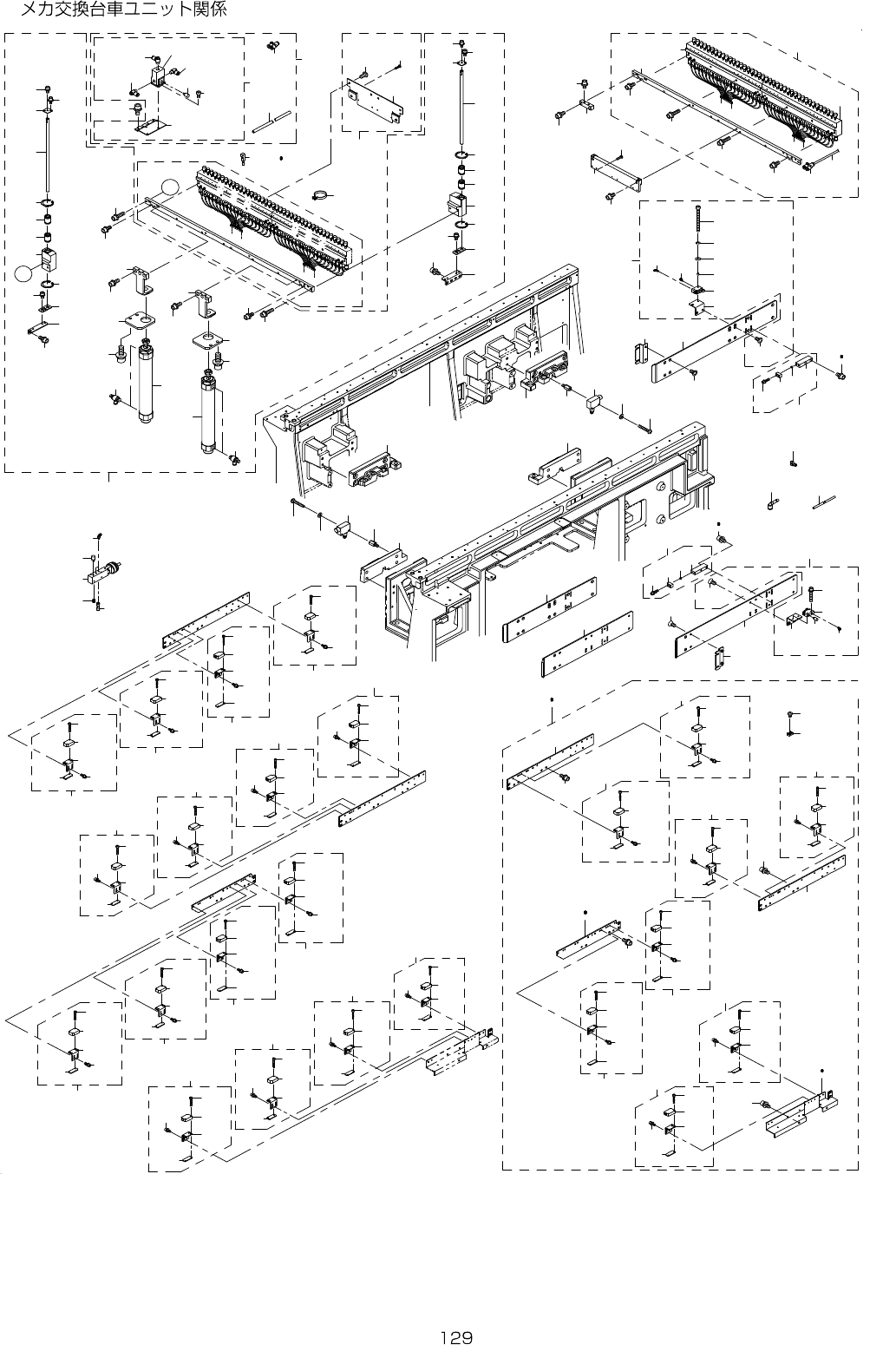 メカ交換台車ユニット関係

129