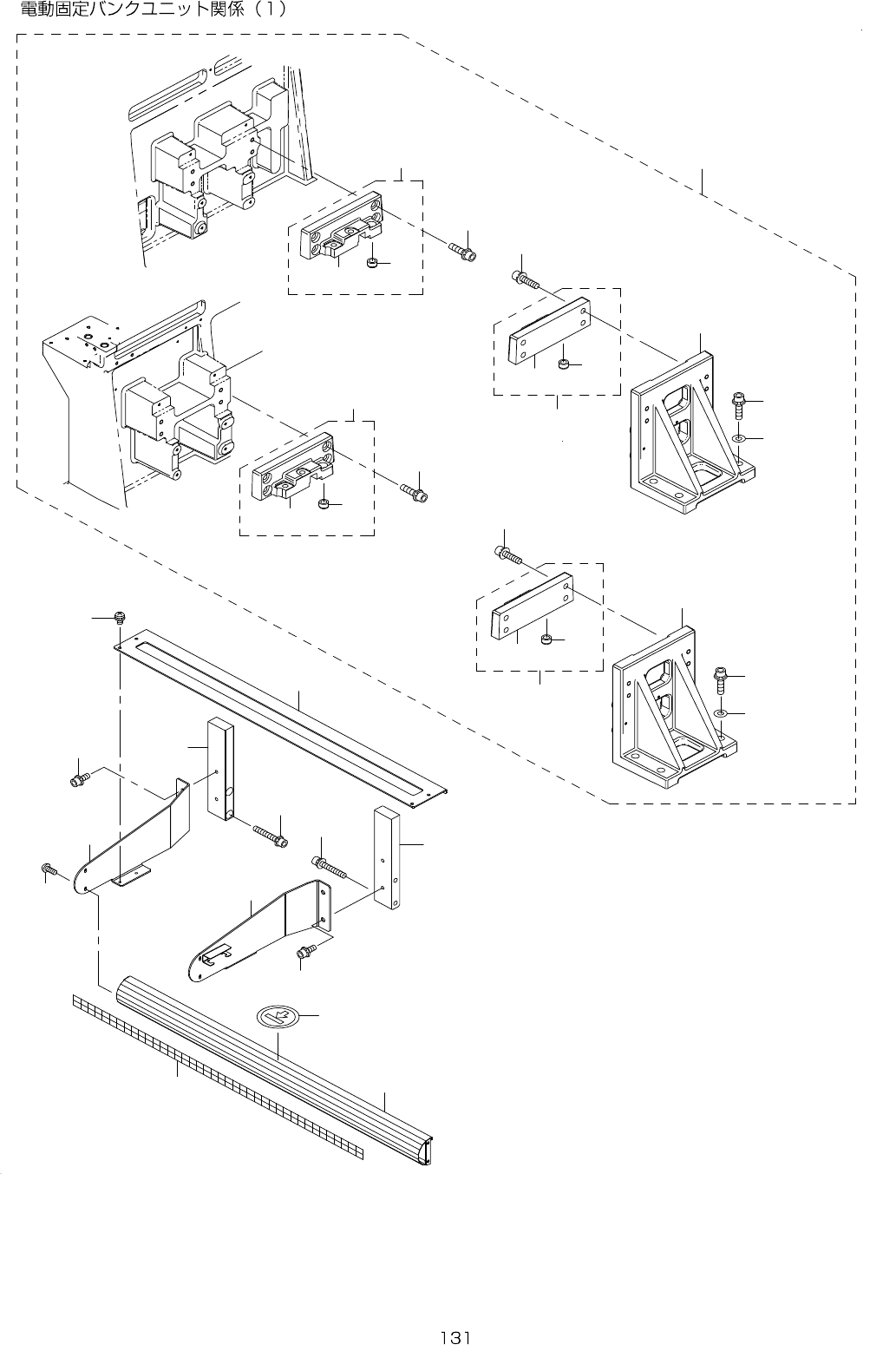 電動固定バンクユニット関係（1）

131