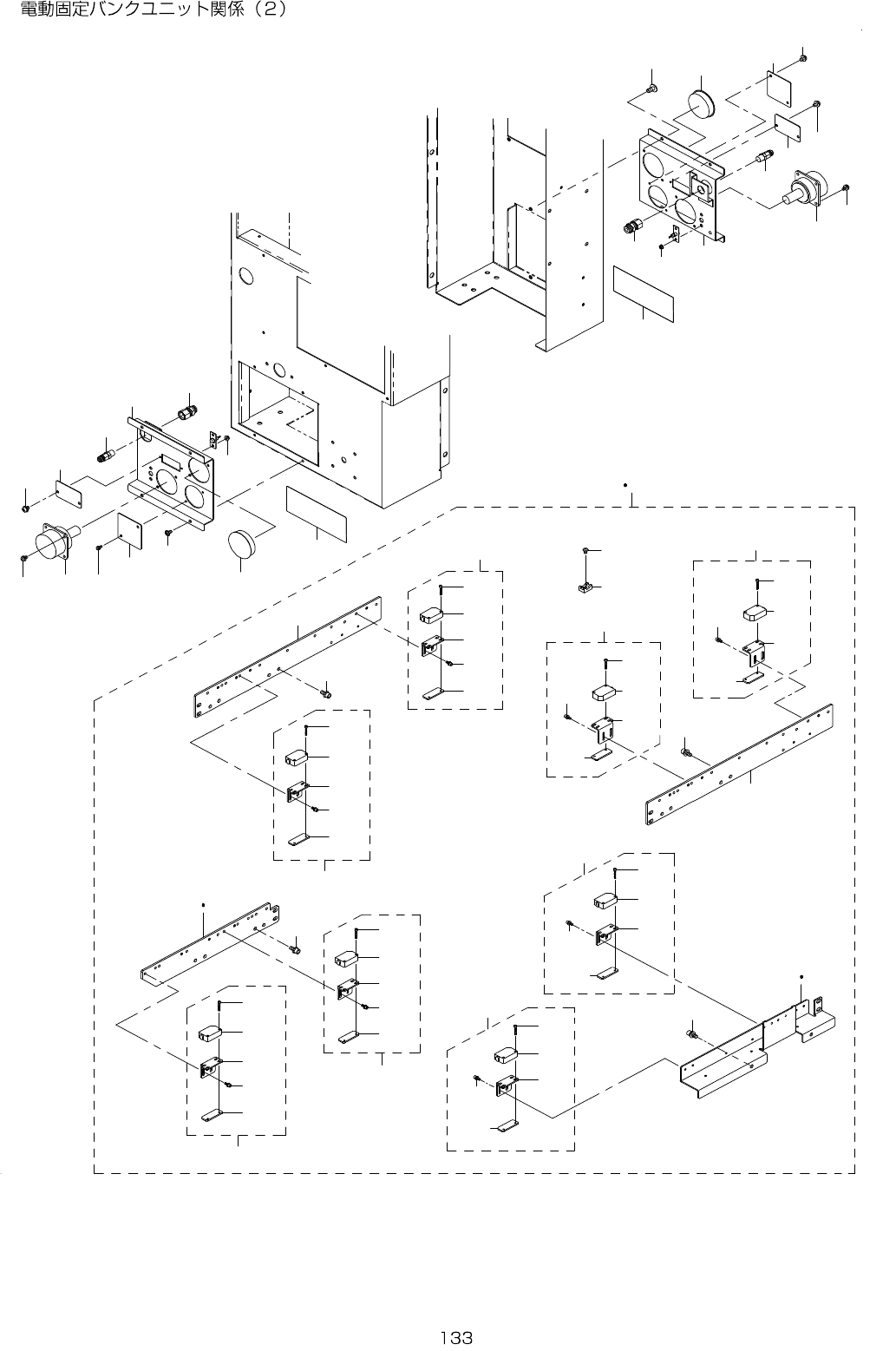 電動固定バンクユニット関係（2）

133