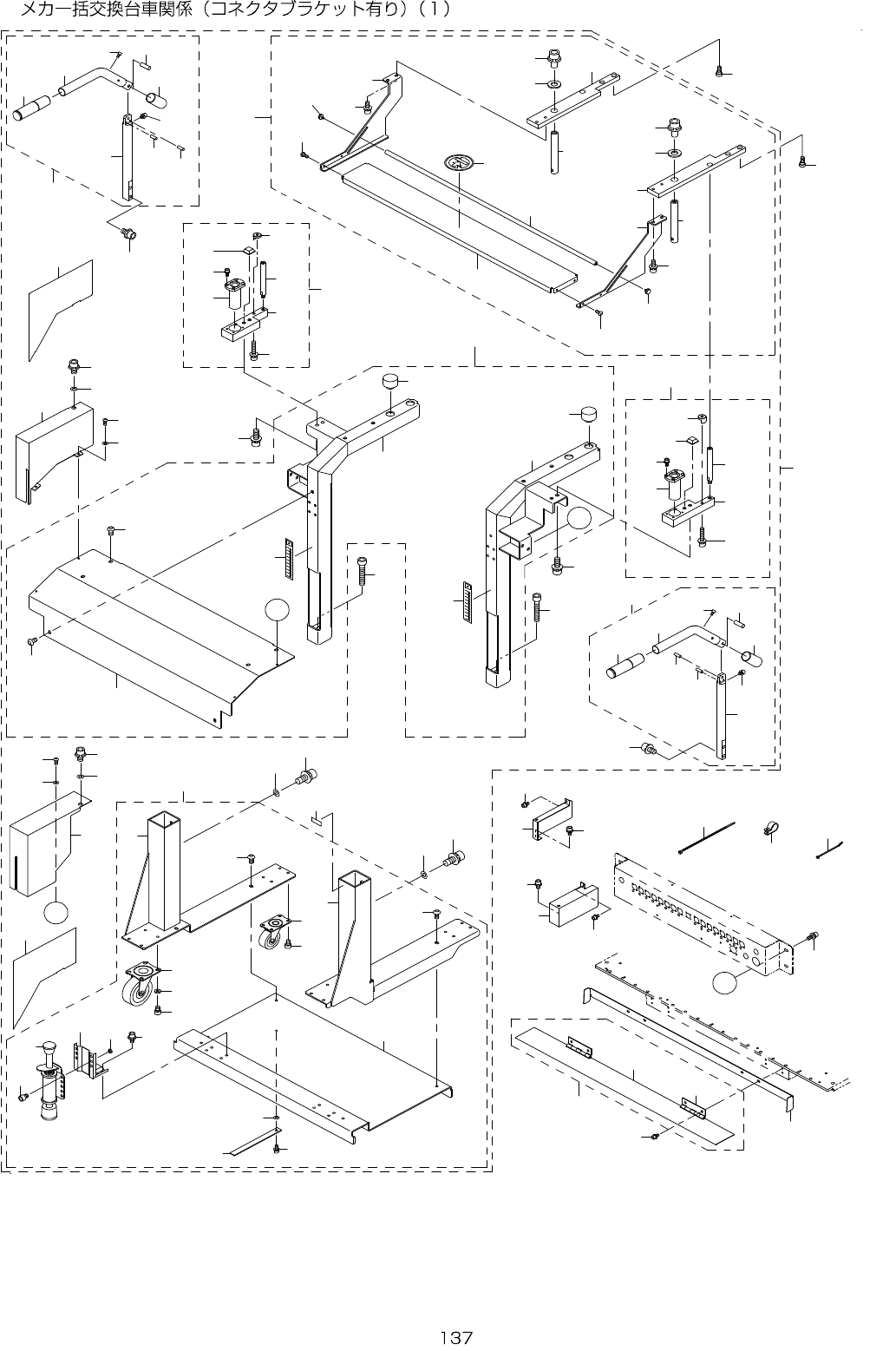 メカ一括交換台車関係（コネクタブラケット有り）（1）

137