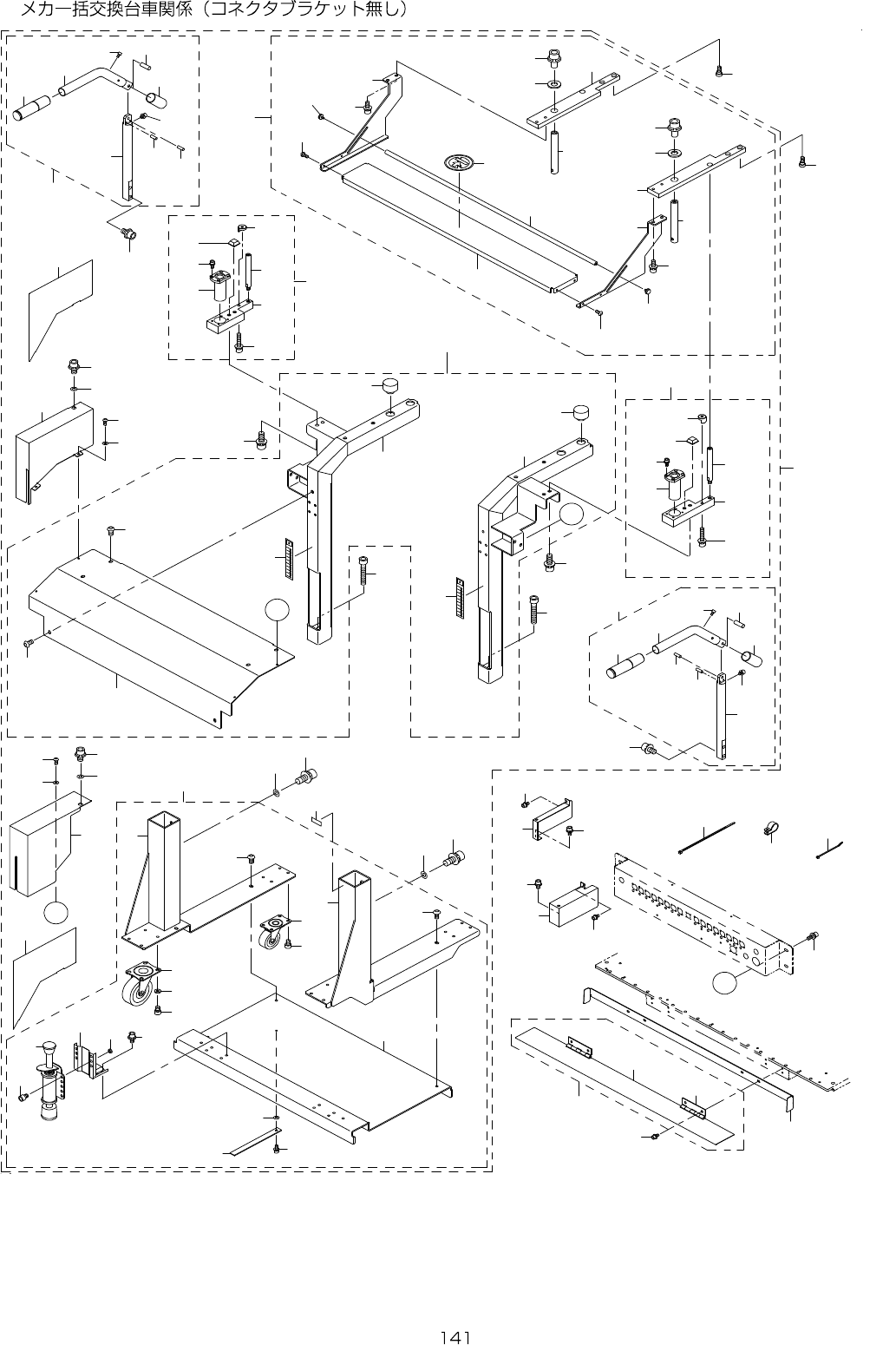 メカ一括交換台車関係（コネクタブラケット無し）

141