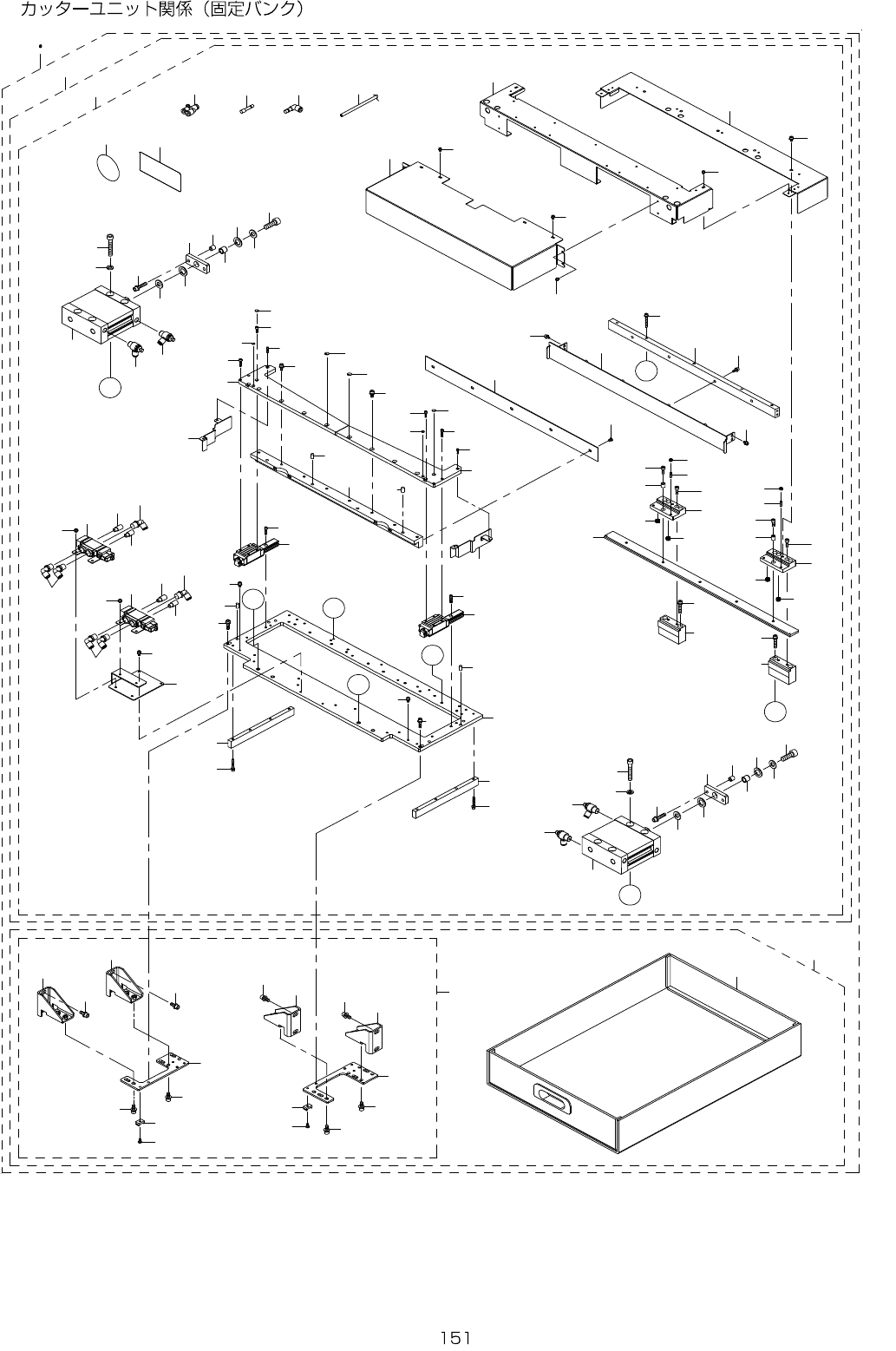 カッターユニット関係（固定バンク）

151