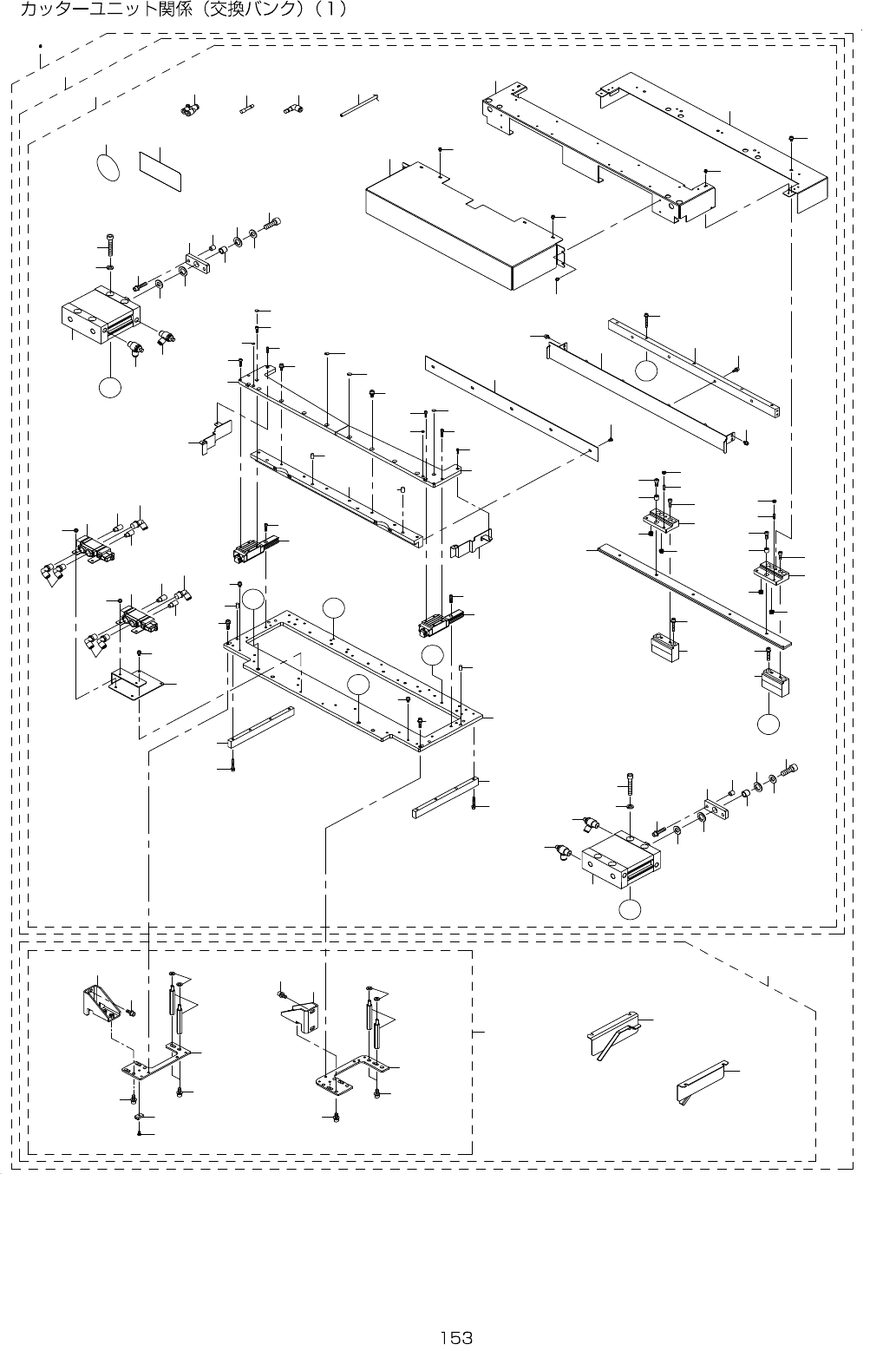 カッターユニット関係（交換バンク）（1）

153