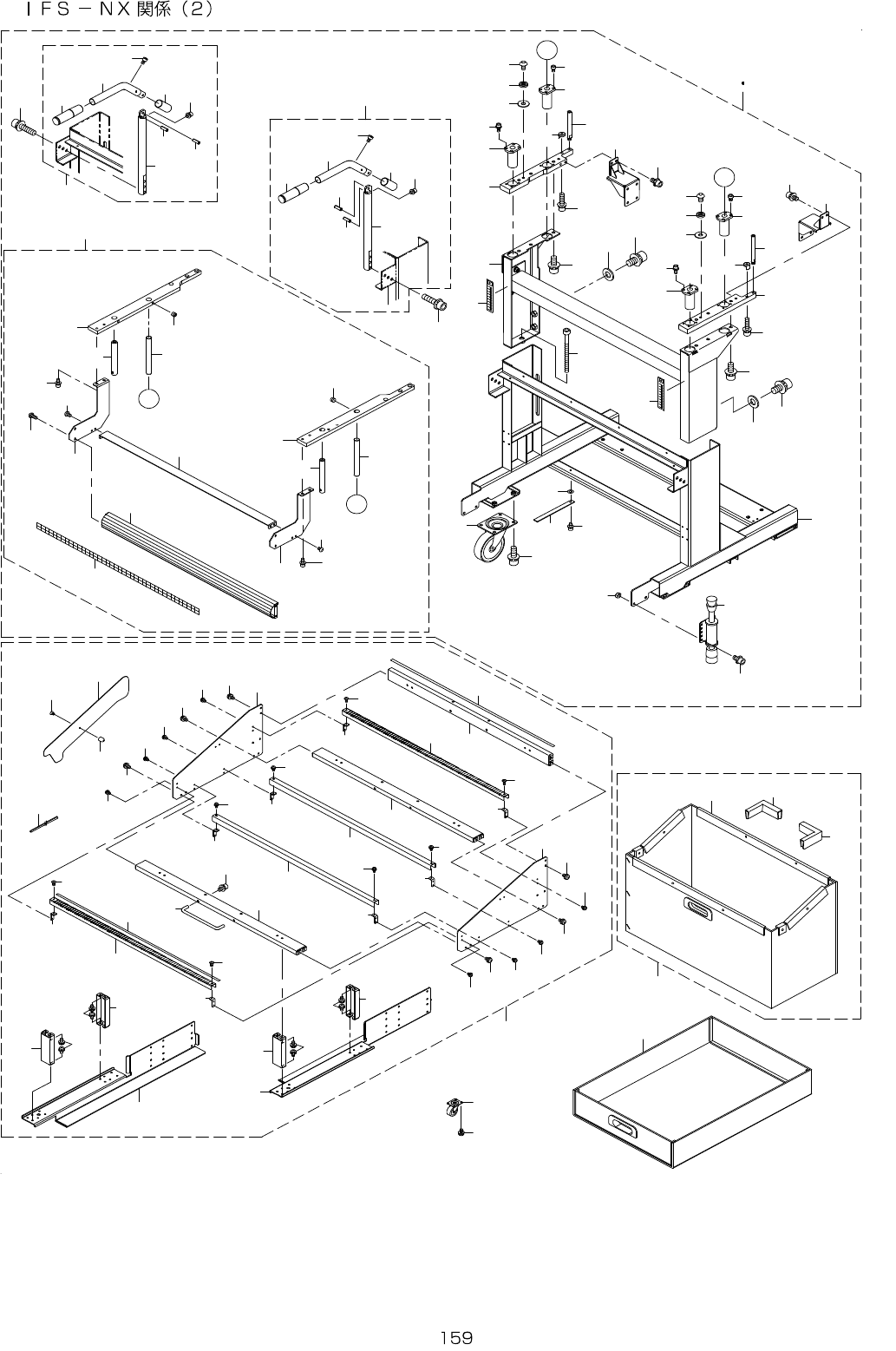 ＩＦＳ－ＮＸ関係（２）

159