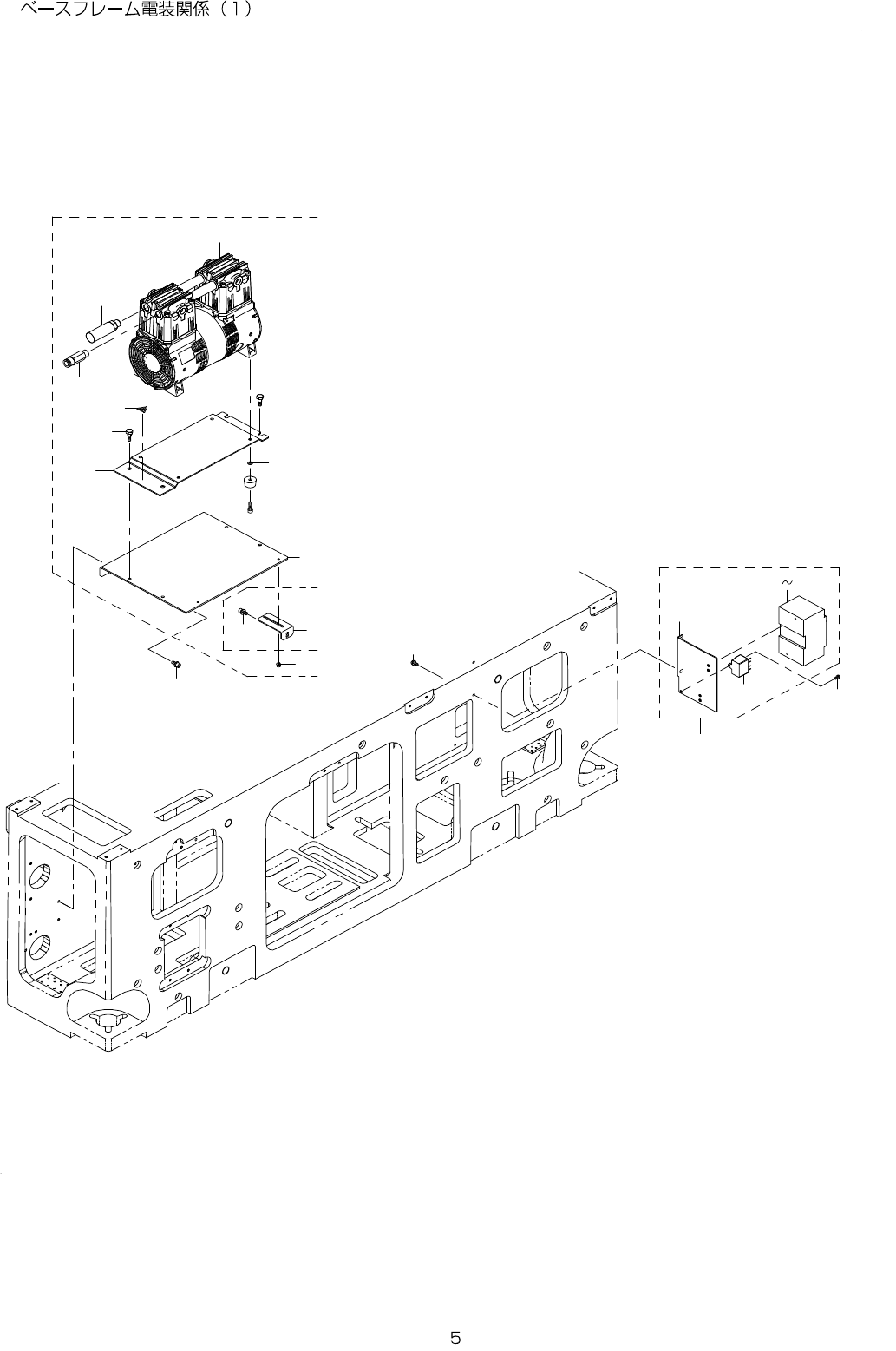 ベースフレーム電装関係（1）

~

5