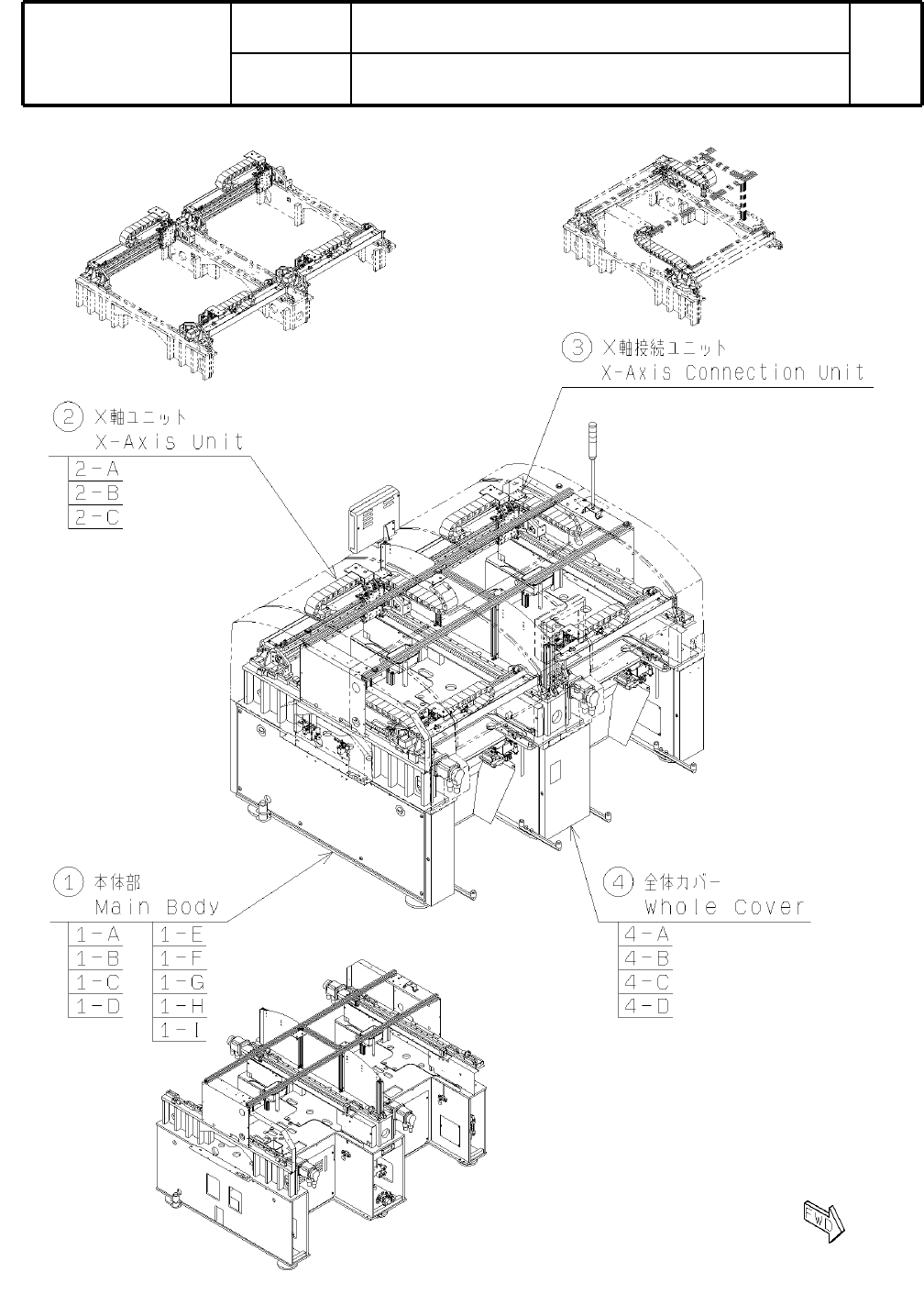 ③ X軸接続ユニット
X-Axis Connection Unit

② X軸ユニット
X-Axis Unit
2-A
2-B
2-C

① 本体部
Main Body
1-A
1-B
1-C
1-D
1-E
1-F
1-G
1-H
1-I

④ 全体カバー
Whole Cover
4-A
4-B
4-C
4-D

FWD