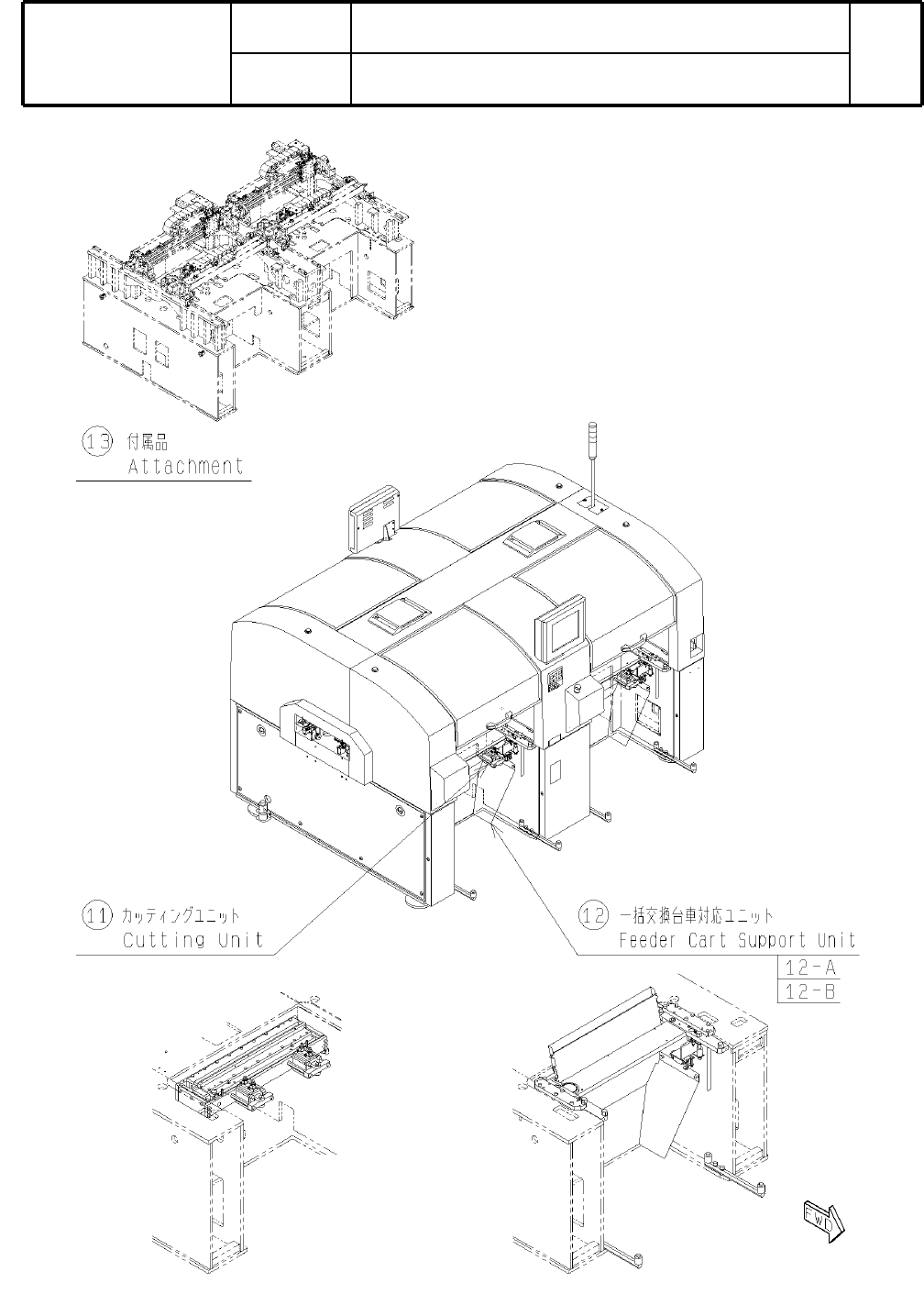 13 付属品
Attachment

11 カッティングユニット
Cutting Unit

12 一括交換台車対応ユニット
Feeder Cart Support Unit
12-A
12-B

FWD