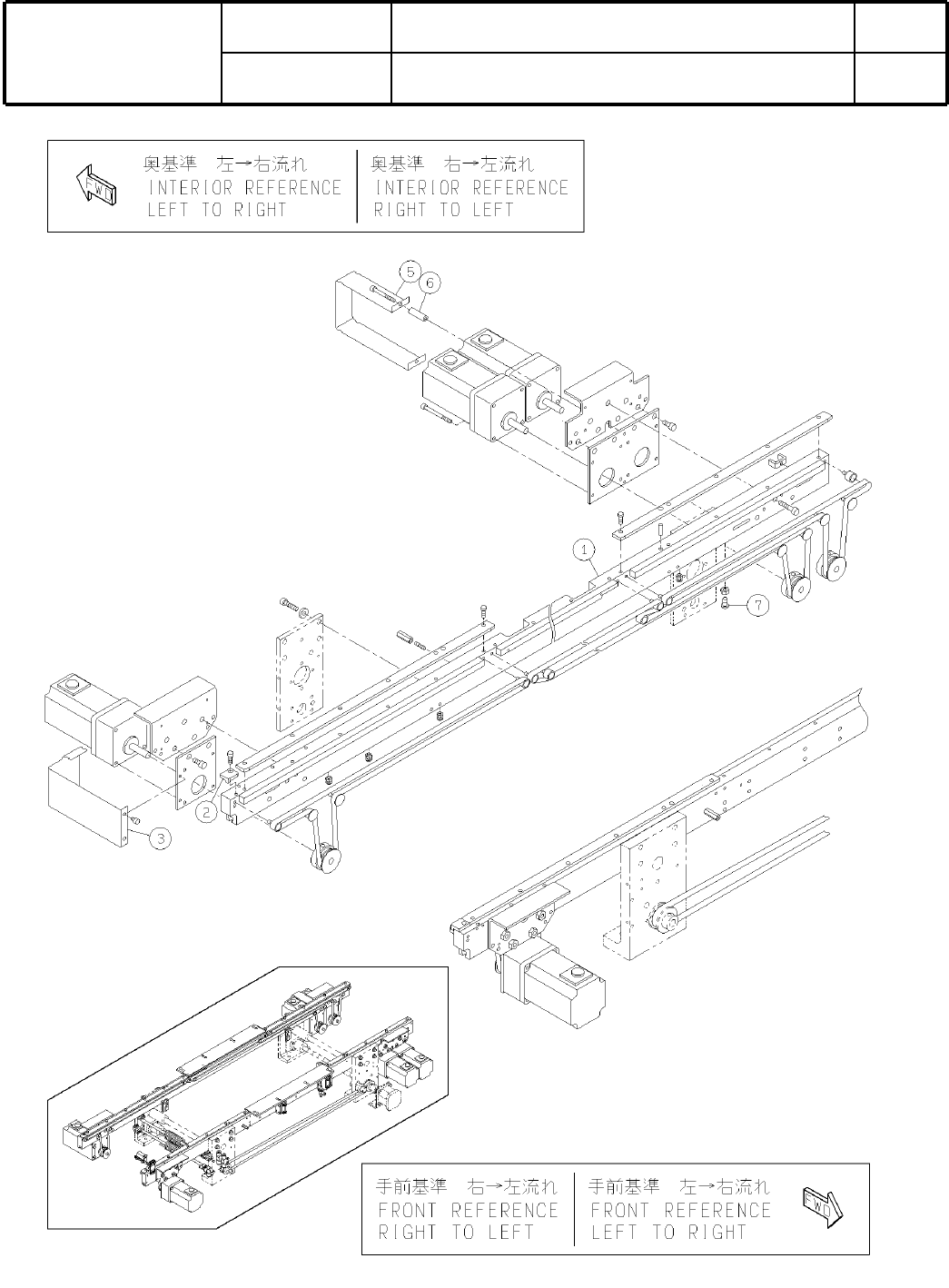 FWD

奥基準　左→右流れ
INTERIOR REFERENCE
LEFT TO RIGHT

奥基準　右→左流れ
INTERIOR REFERENCE
RIGHT TO LEFT

5
6
1
7
2
3

手前基準　右→左流れ
FRONT REFERENCE
RIGHT TO LEFT

手前基準　左→右流れ
FRONT REFERENCE
LEFT TO RIGHT

FWD