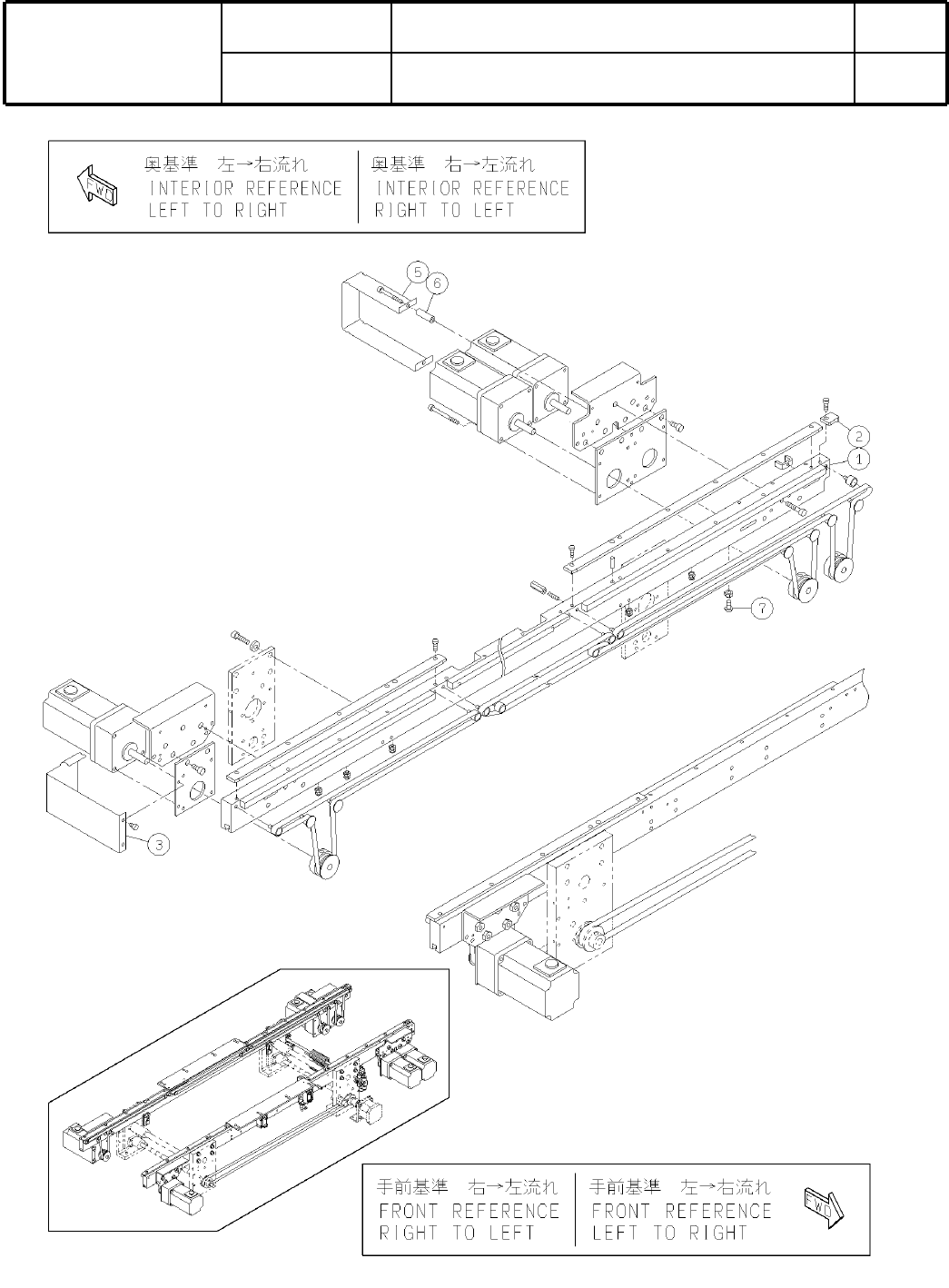 FWD

奥基準　左→右流れ
INTERIOR REFERENCE
LEFT TO RIGHT

奥基準　右→左流れ
INTERIOR REFERENCE
RIGHT TO LEFT

5
6
2
1
7
3

手前基準　右→左流れ
FRONT REFERENCE
RIGHT TO LEFT

手前基準　左→右流れ
FRONT REFERENCE
LEFT TO RIGHT

FWD