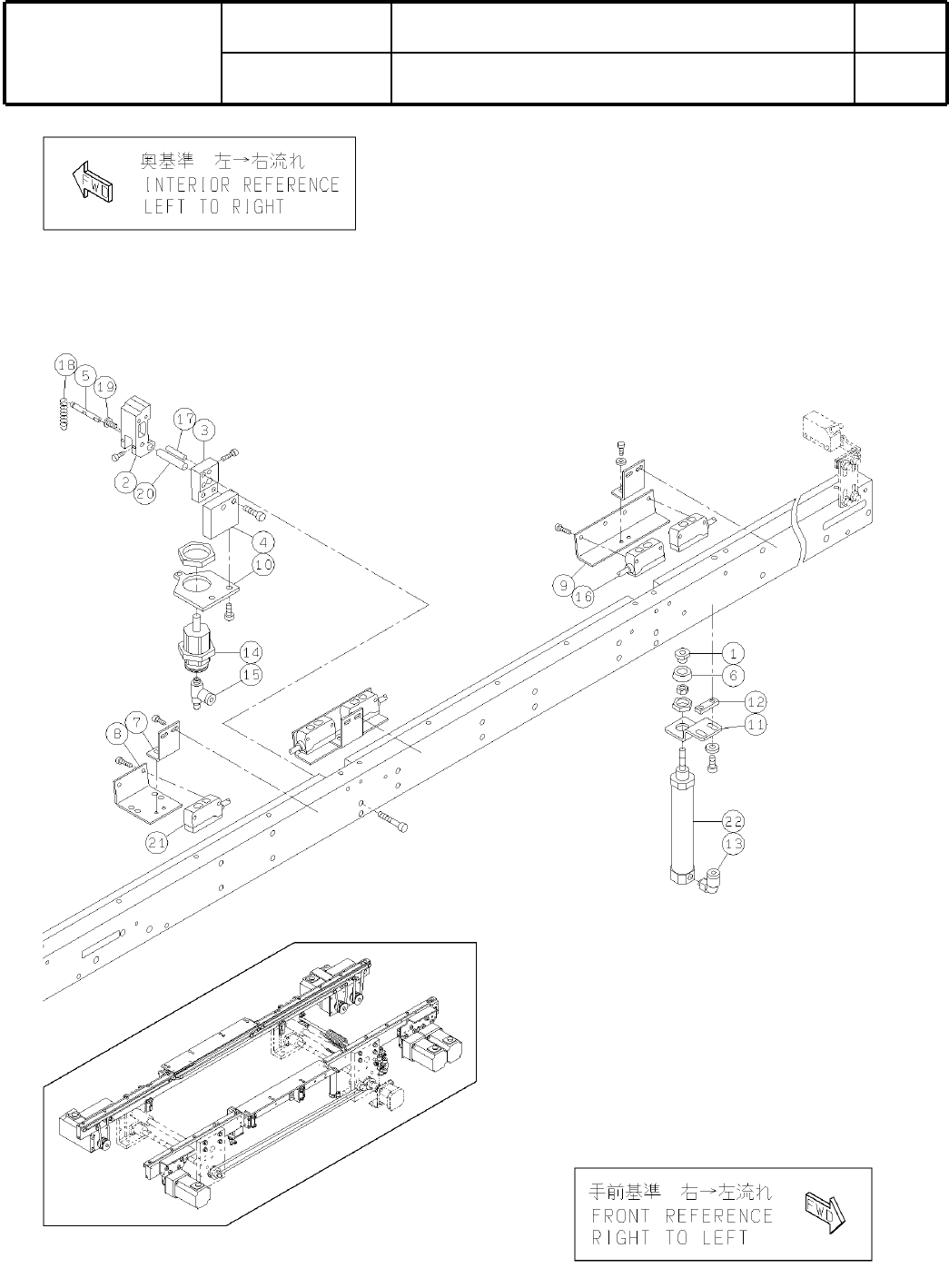 FWD
奥基準　左→右流れ
INTERIOR REFERENCE
LEFT TO RIGHT

18
5
19
17
3
2
20
4
10
14
15
7
8
21
9
16
1
6
12
11
22
13

手前基準　右→左流れ
FRONT REFERENCE
RIGHT TO LEFT
FWD