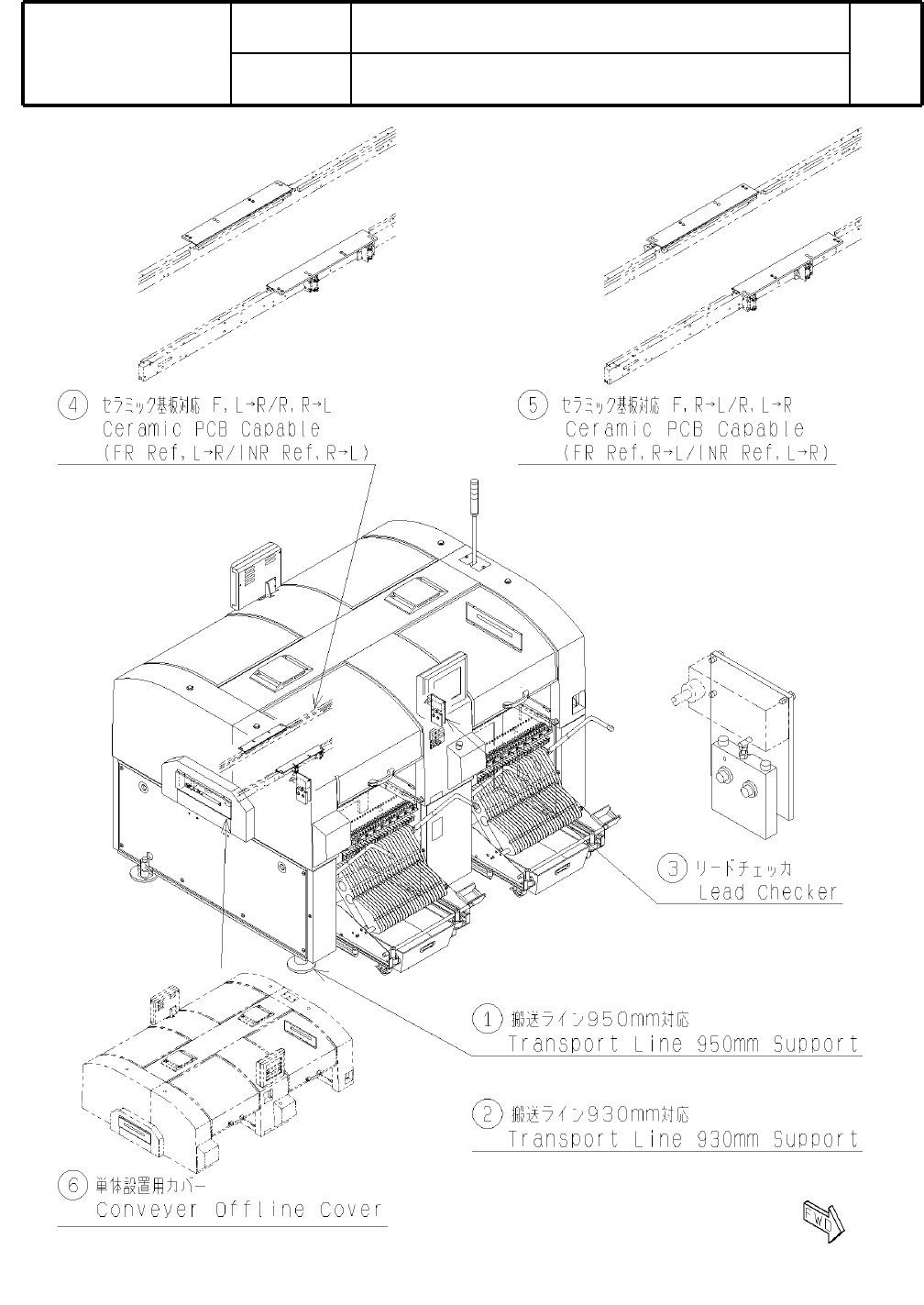 ④ セラミック基板対応 F, L→R/R, R→L
Ceramic PCB Capable
(FR Ref, L→R/INR Ref, R→L)

⑤ セラミック基板対応 F, R→L/R, L→R
Ceramic PCB Capable
(FR Ref, R→L/INR Ref, L→R)

③ リードチェッカ
Lead Checker

① 搬送ライン950mm対応
Transport Line 950mm Support

② 搬送ライン930mm対応
Transport Line 930mm Support

⑥ 単体設置用カバー
Conveyer Offline Cover

FWD